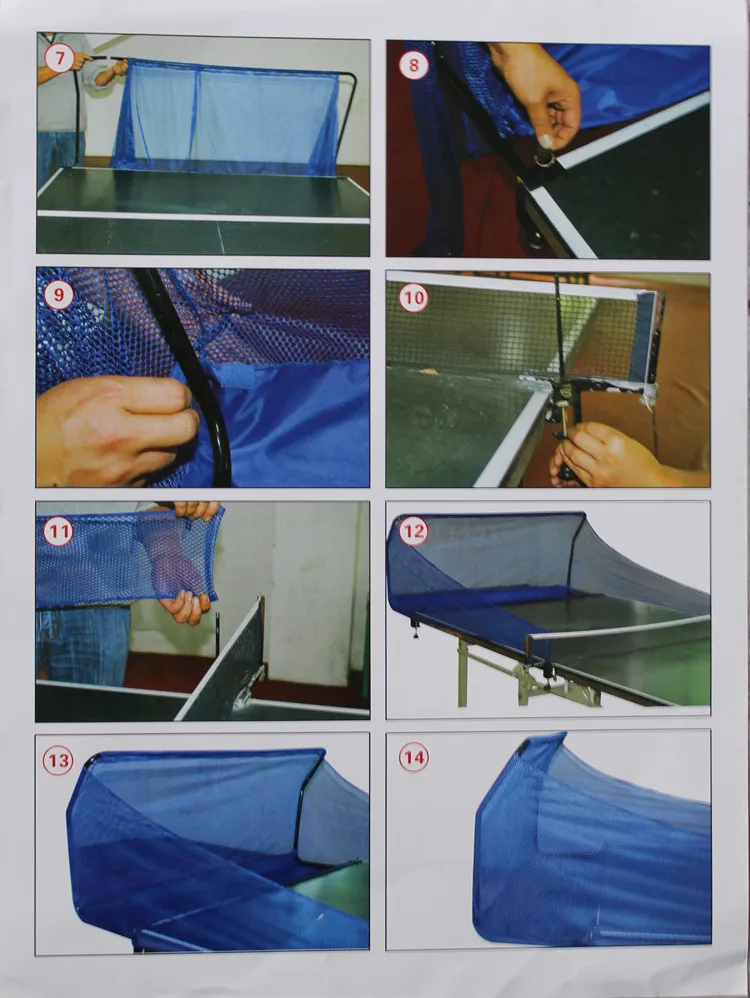 7

8

9

10

11

12

13

14