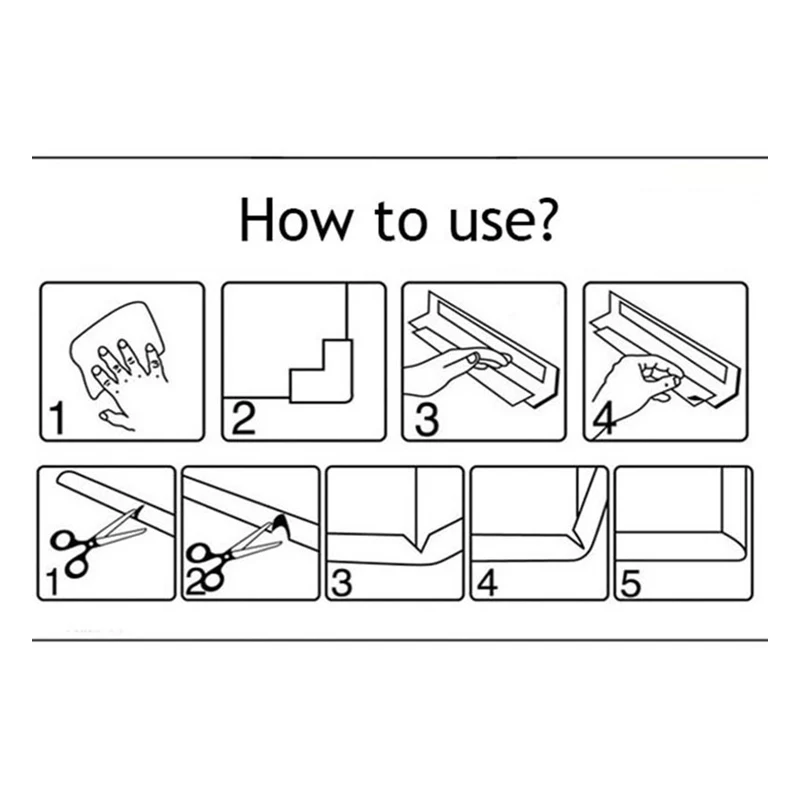 How to use?

1

2

3

4

1

2

3

4

5