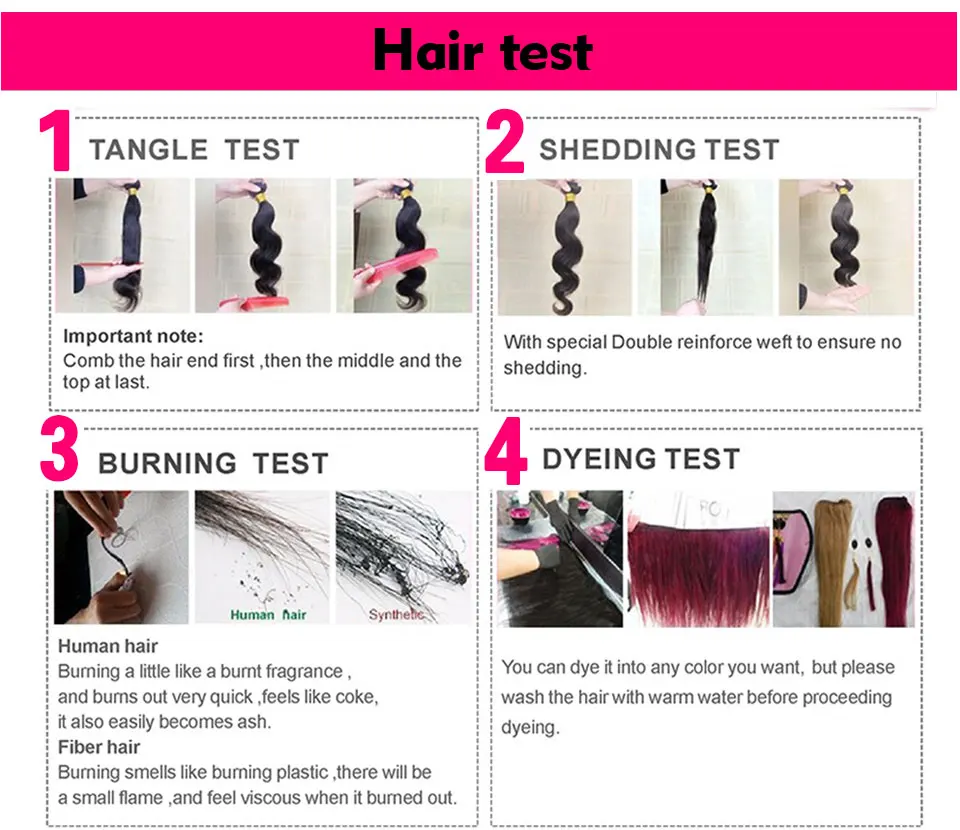 Hair test

1 TANGLE TEST

Important note:
Comb the hair end first ,then the middle and the top at last.

2 SHEDDING TEST

With special Double reinforce weft to ensure no shedding.

3 BURNING TEST

Human hair

Synthetic

Human hair
Burning a little like a burnt fragrance , and burns out very quick ,feels like coke, it also easily becomes ash.
Fiber hair
Burning smells like burning plastic ,there will be a small flame ,and feel viscous when it burned out.

4 DYEING TEST

You can dye it into any color you want, but please wash the hair with warm water before proceeding dyeing.