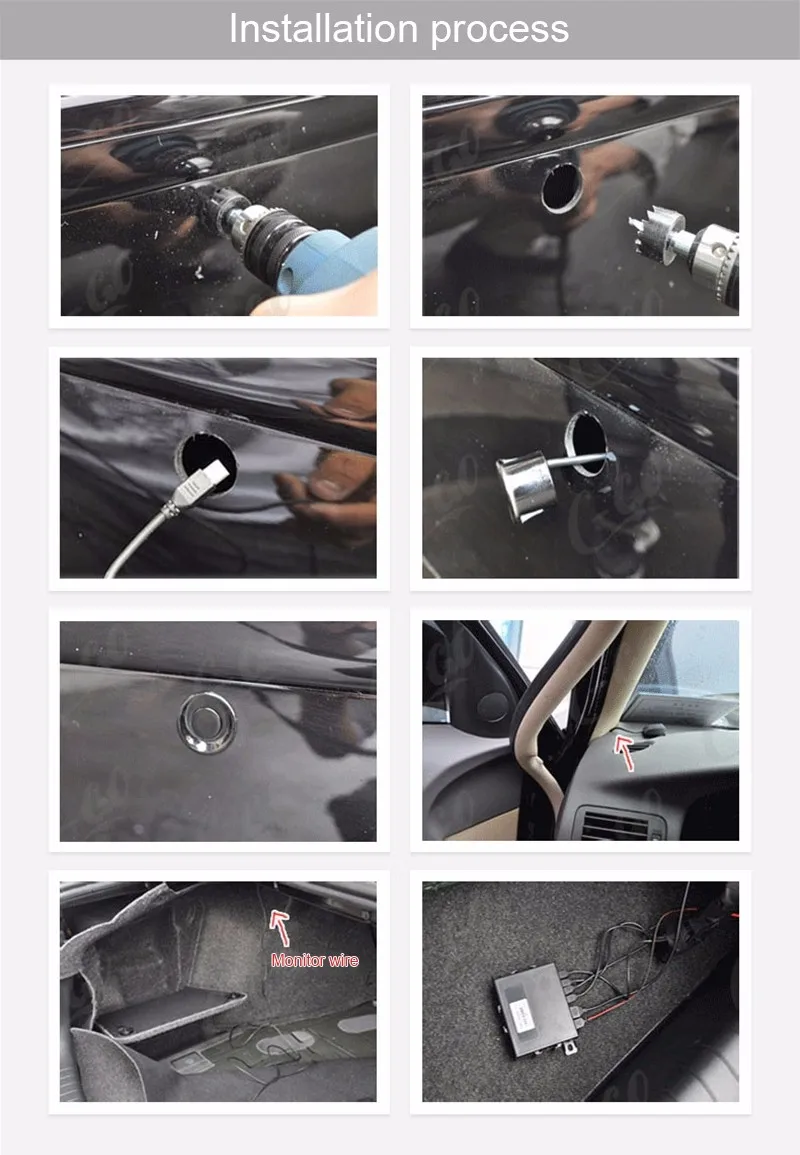 Installation process

Monitor wire