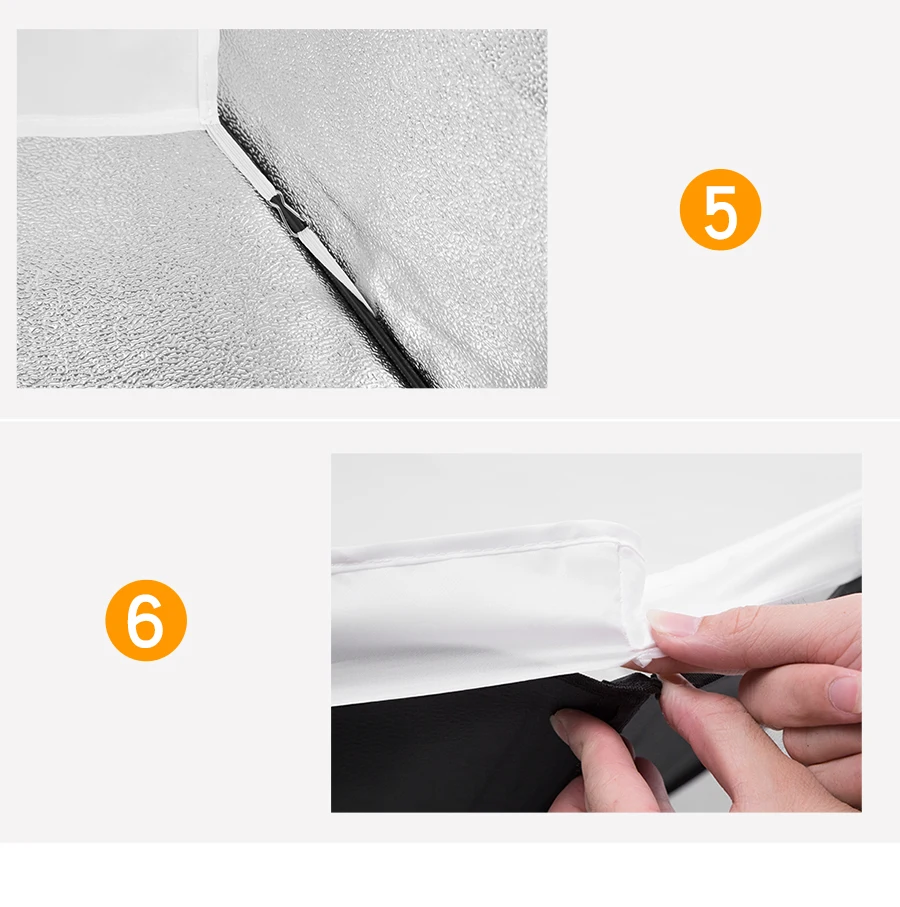 5

6