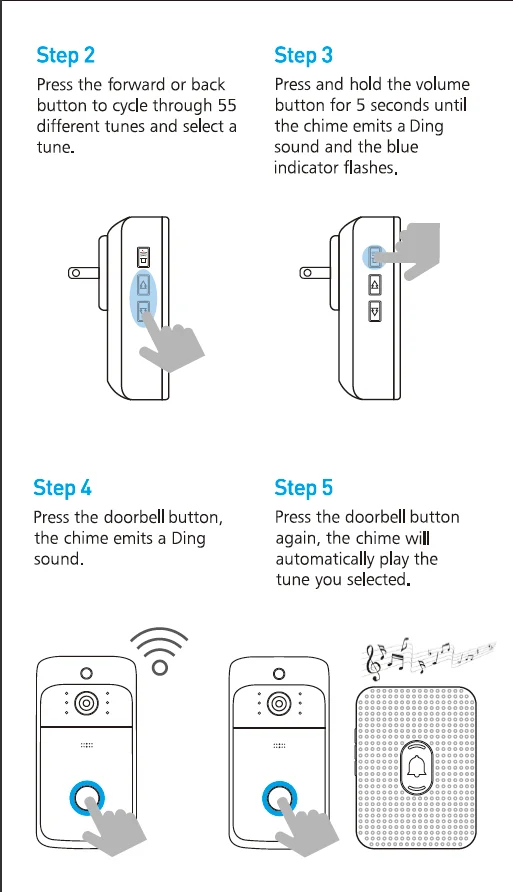 Step 2
Press the forward or back button to cycle through 55 different tunes and select a tune.

Step 3
Press and hold the volume button for 5 seconds until the chime emits a Ding sound and the blue indicator flashes.

Step 4
Press the doorbell button, the chime emits a Ding sound.

Step 5
Press the doorbell button again, the chime will automatically play the tune you selected.