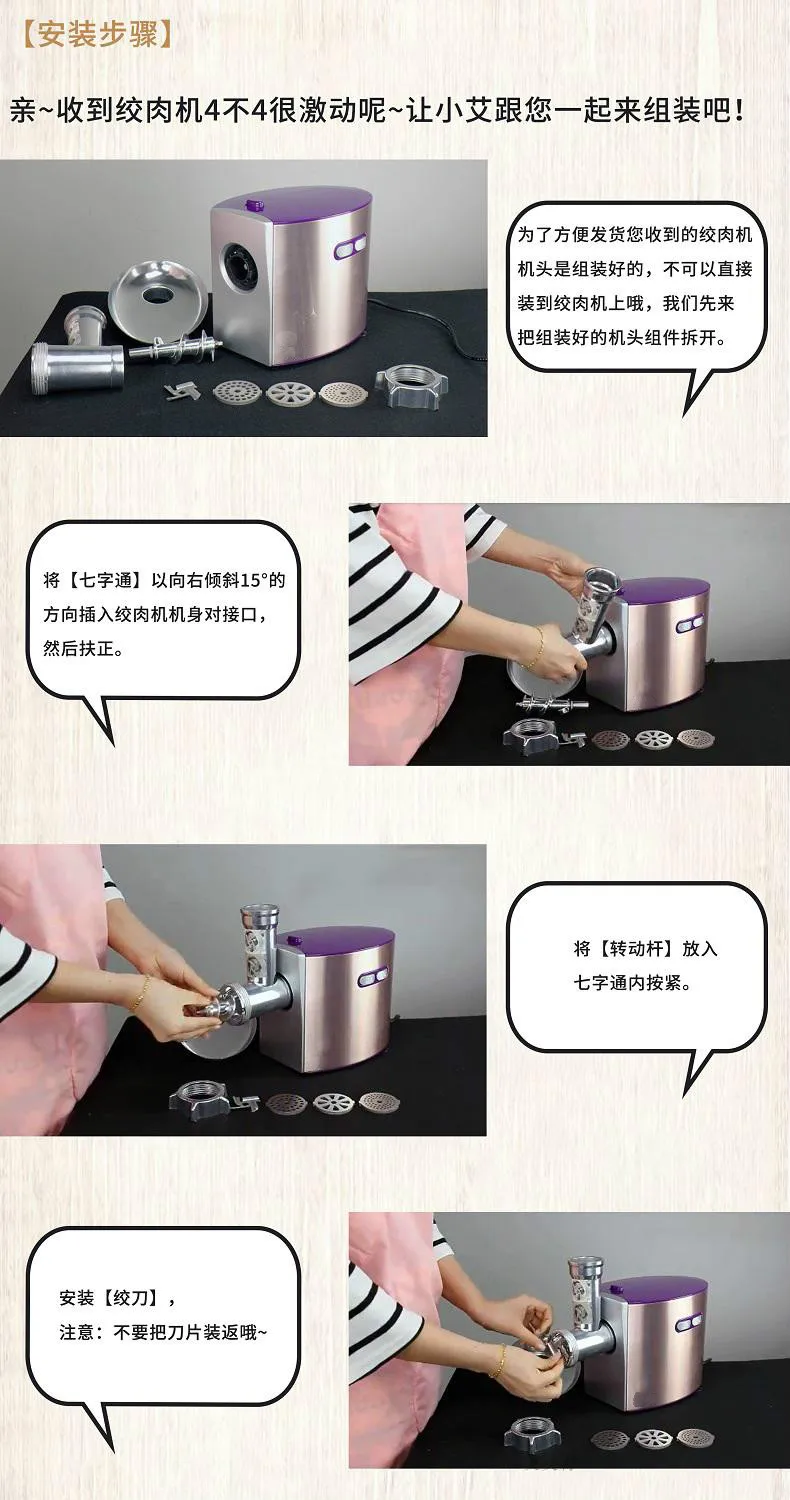 【安装步骤】

亲~收到绞肉机4不4很激动呢~让小艾跟您一起来组装吧！

为了方便发货您收到的绞肉机机头是组装好的，不可以直接装到绞肉机上哦，我们先来把组装好的机头组件拆开。

将【七字通】以向右倾斜15°的方向插入绞肉机机身对接口，然后扶正。

将【转动杆】放入七字通内按紧。

安装【绞刀】，
注意：不要把刀片装返哦~