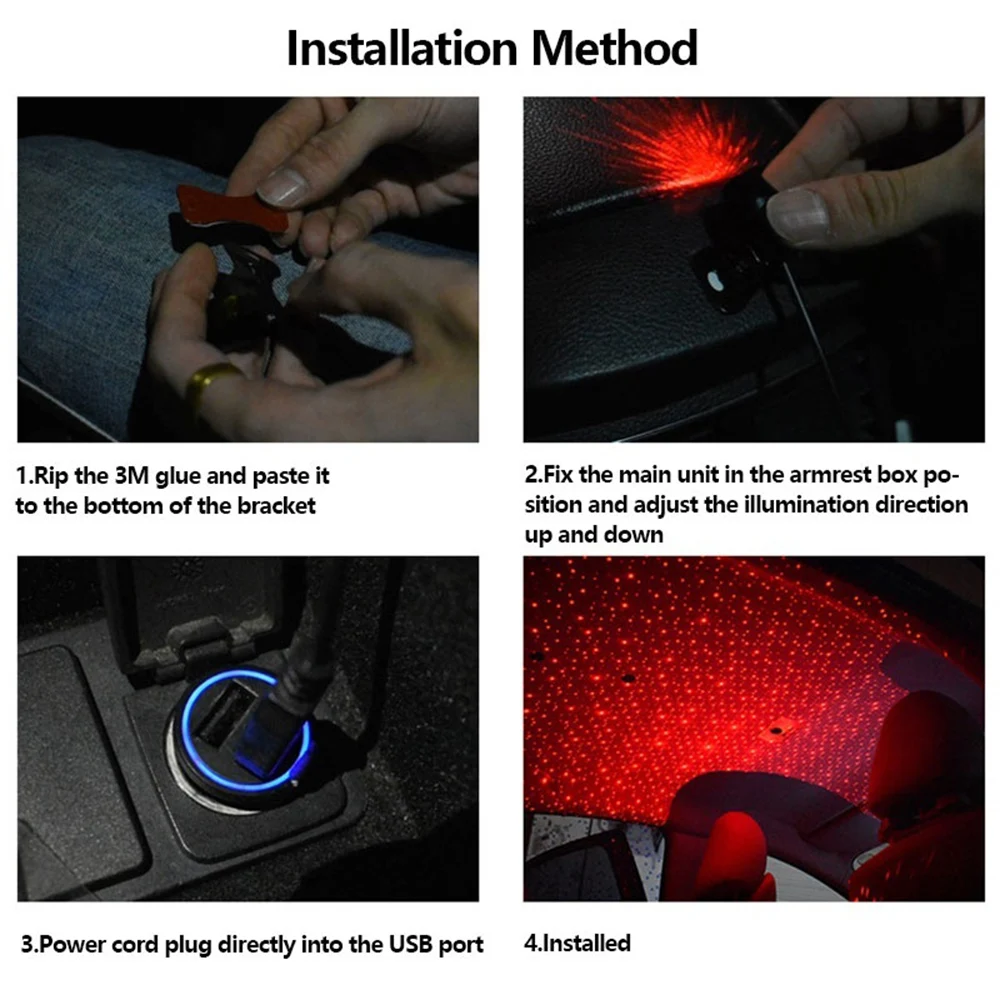 Installation Method

1.Rip the 3M glue and paste it to the bottom of the bracket

2.Fix the main unit in the armrest box position and adjust the illumination direction up and down

3.Power cord plug directly into the USB port

4.Installed