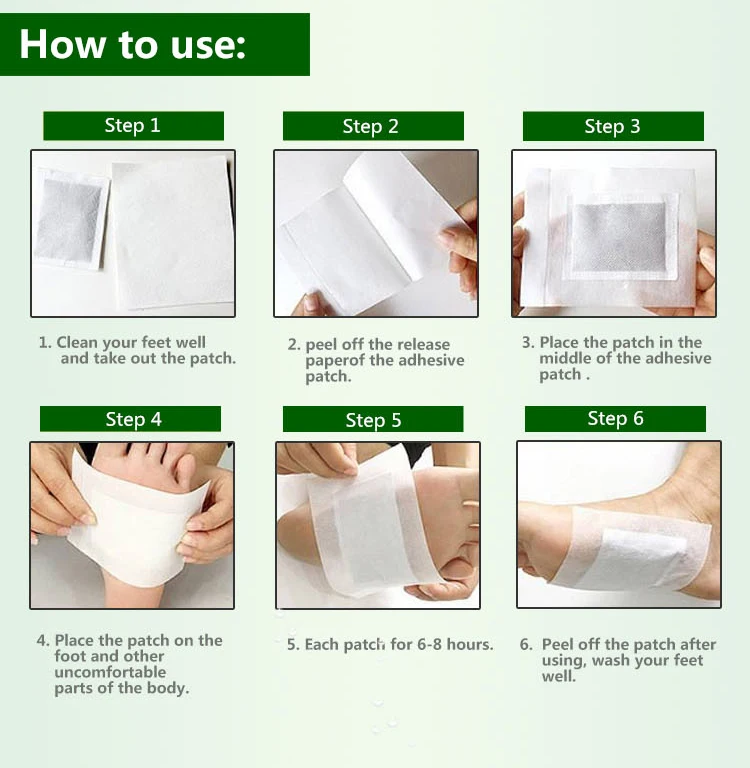 How to use:

Step 1

1. Clean your feet well and take out the patch.

Step 2

2. peel off the release paperof the adhesive patch.

Step 3

3. Place the patch in the middle of the adhesive patch .

Step 4

4. Place the patch on the foot and other uncomfortable parts of the body.

Step 5

5. Each patch for 6-8 hours.

Step 6

6. Peel off the patch after using, wash your feet well.