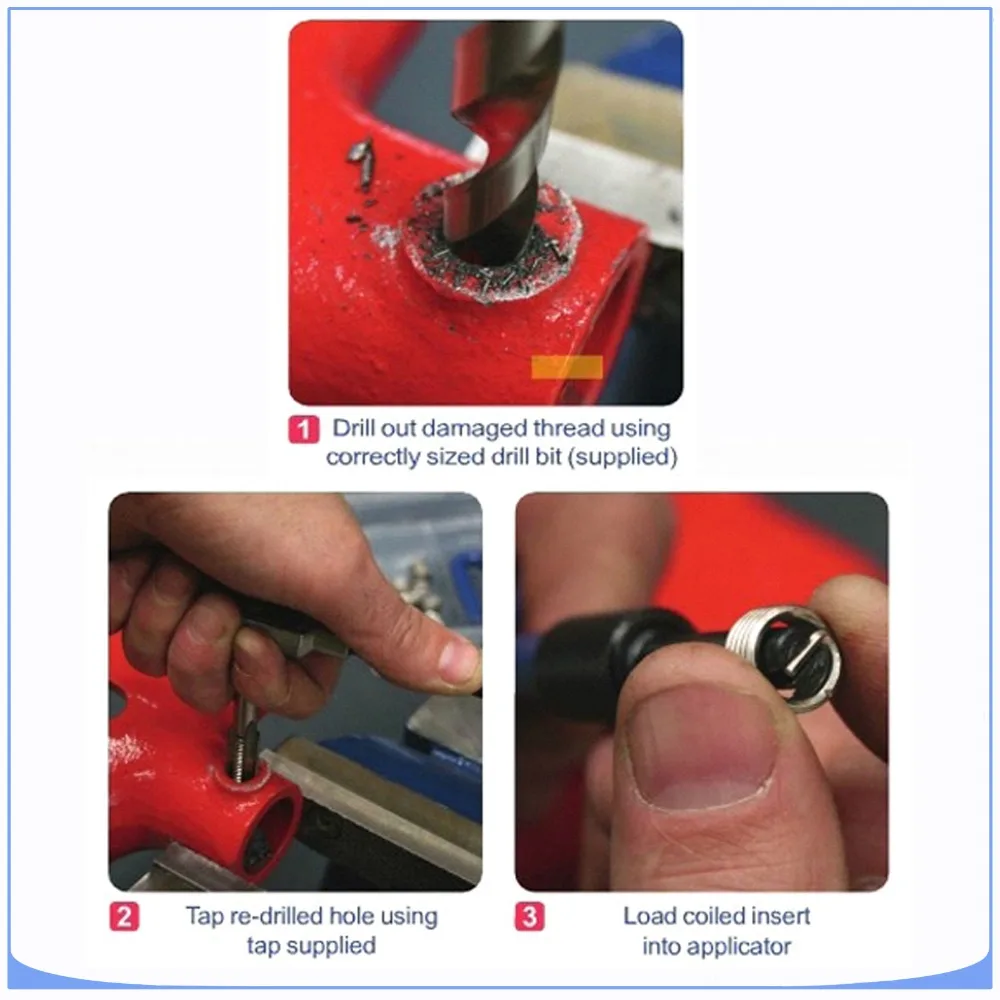 1 Drill out damaged thread using correctly sized drill bit (supplied)

2 Tap re-drilled hole using tap supplied

3 Load coiled insert into applicator