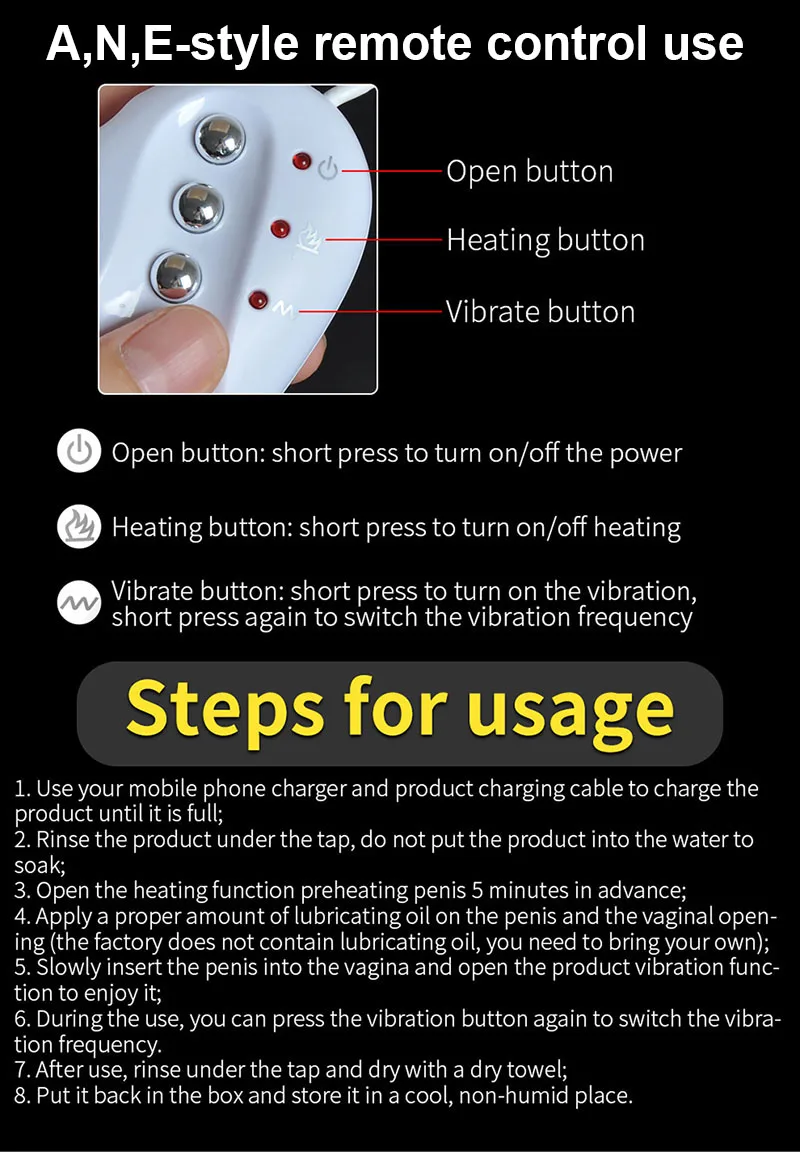 A,N,E-style remote control use

Open button

Heating button

Vibrate button

Open button: short press to turn on/off the power

Heating button: short press to turn on/off heating

Vibrate button: short press to turn on the vibration, short press again to switch the vibration frequency

Steps for usage

1. Use your mobile phone charger and product charging cable to charge the product until it is full;
2. Rinse the product under the tap, do not put the product into the water to soak;
3. Open the heating function preheating penis 5 minutes in advance;
4. Apply a proper amount of lubricating oil on the penis and the vaginal opening (the factory does not contain lubricating oil, you need to bring your own);
5. Slowly insert the penis into the vagina and open the product vibration function to enjoy it;
6. During the use, you can press the vibration button again to switch the vibration frequency.
7. After use, rinse under the tap and dry with a dry towel;
8. Put it back in the box and store it in a cool, non-humid place.