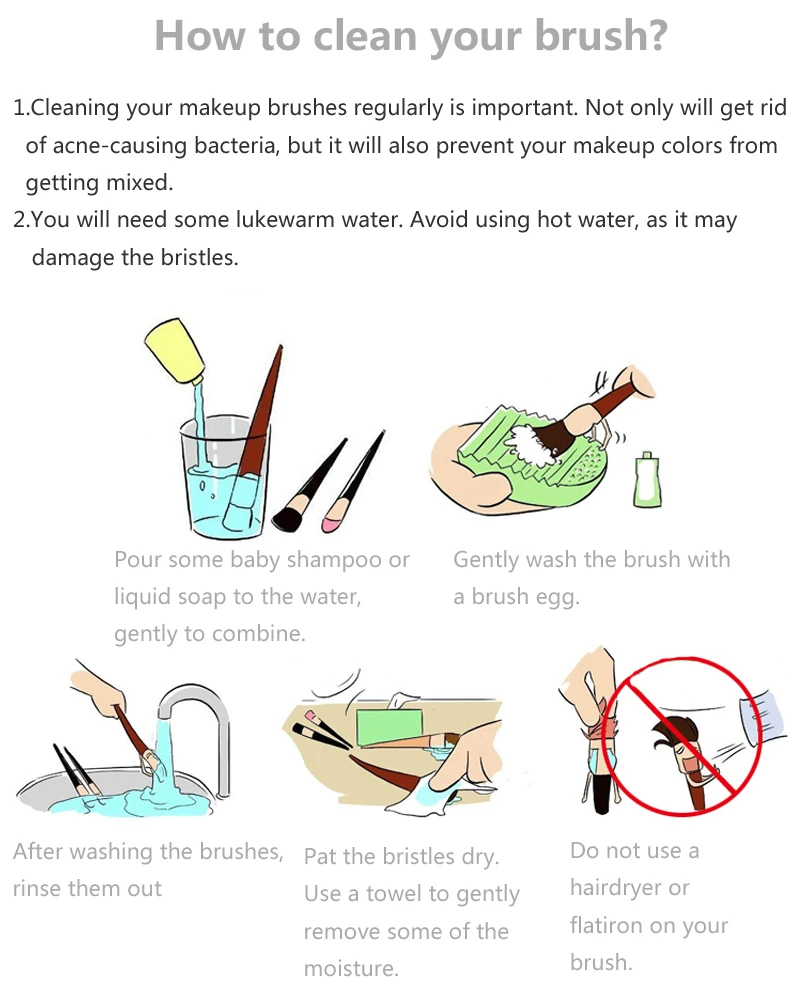 How to clean your brush?

1.Cleaning your makeup brushes regularly is important. Not only will get rid of acne-causing bacteria, but it will also prevent your makeup colors from getting mixed.
2.You will need some lukewarm water. Avoid using hot water, as it may damage the bristles.

Pour some baby shampoo or liquid soap to the water, gently to combine.

Gently wash the brush with a brush egg.

After washing the brushes, rinse them out

Pat the bristles dry. Use a towel to gently remove some of the moisture.

Do not use a hairdryer or flatiron on your brush.