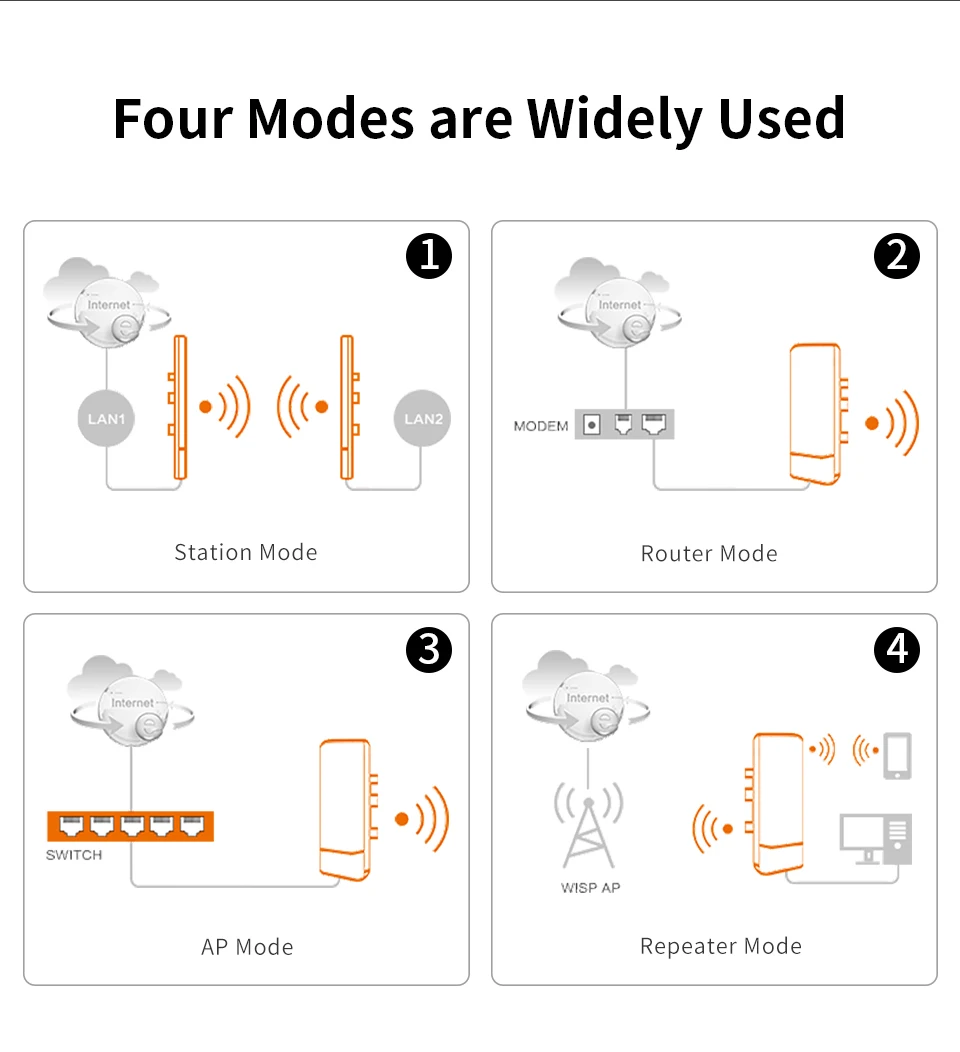 Four Modes are Widely Used

1

Internet

LAN1

LAN2

Station Mode

2

Internet

MODEM

Router Mode

3

Internet

SWITCH

AP Mode

4

Internet

WISP AP

Repeater Mode