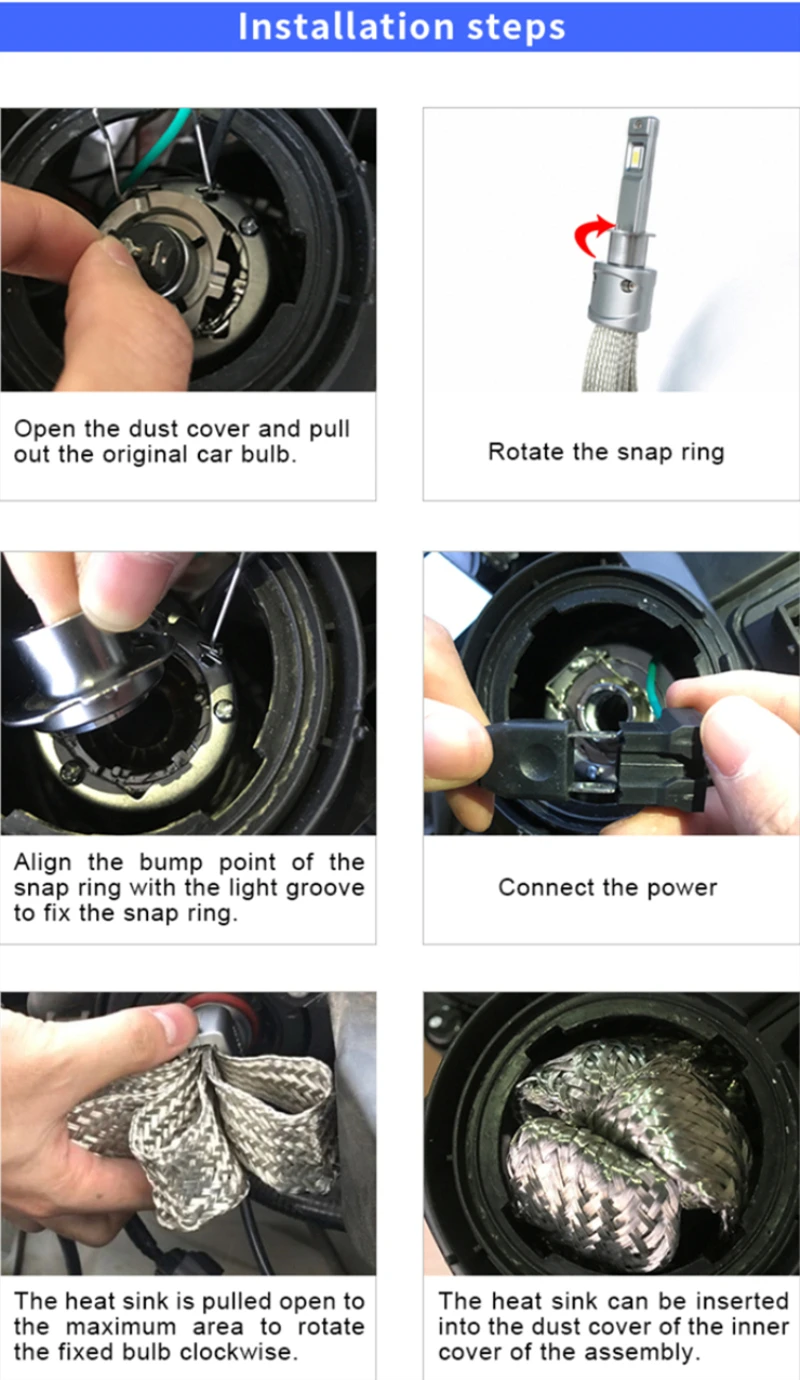 Installation steps

Open the dust cover and pull out the original car bulb.

Rotate the snap ring

Align the bump point of the snap ring with the light groove to fix the snap ring.

Connect the power

The heat sink is pulled open to the maximum area to rotate the fixed bulb clockwise.

The heat sink can be inserted into the dust cover of the inner cover of the assembly.