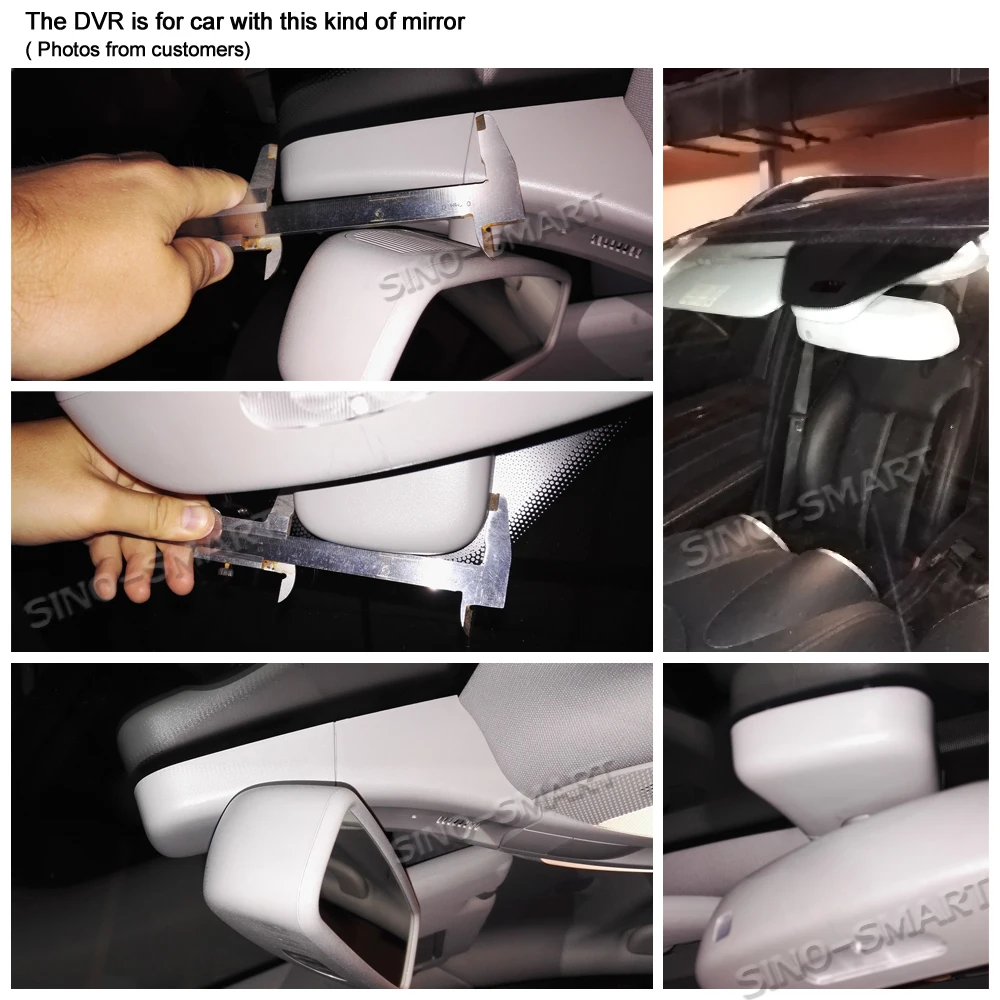 The DVR is for car with this kind of mirror
( Photos from customers)

SINO-SMART

SINO-SMART

SINO-SMART

SINO-SMART

SINO-SMART