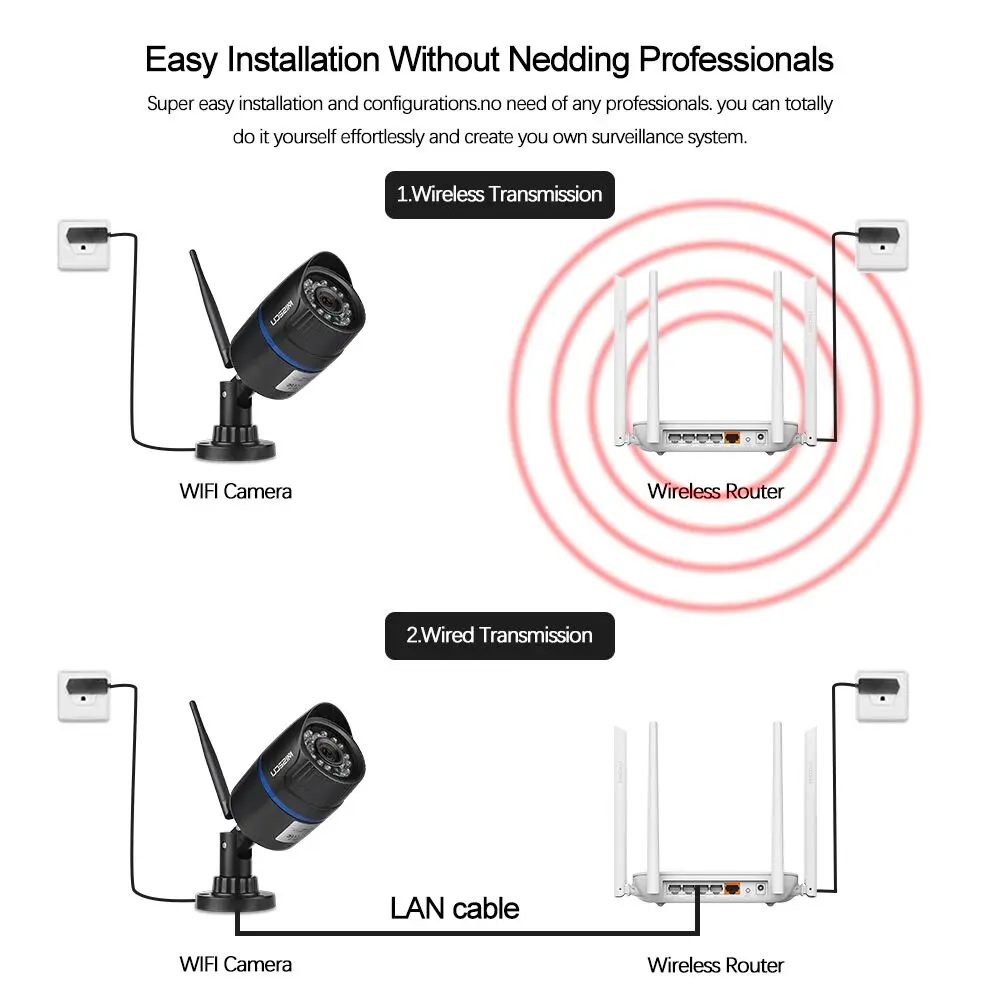 Easy Installation Without Nedding Professionals

Super easy installation and configurations.no need of any professionals. you can totally do it yourself effortlessly and create you own surveillance system.

1.Wireless Transmission

WIFI Camera

Wireless Router

2.Wired Transmission

LAN cable

WIFI Camera

Wireless Router