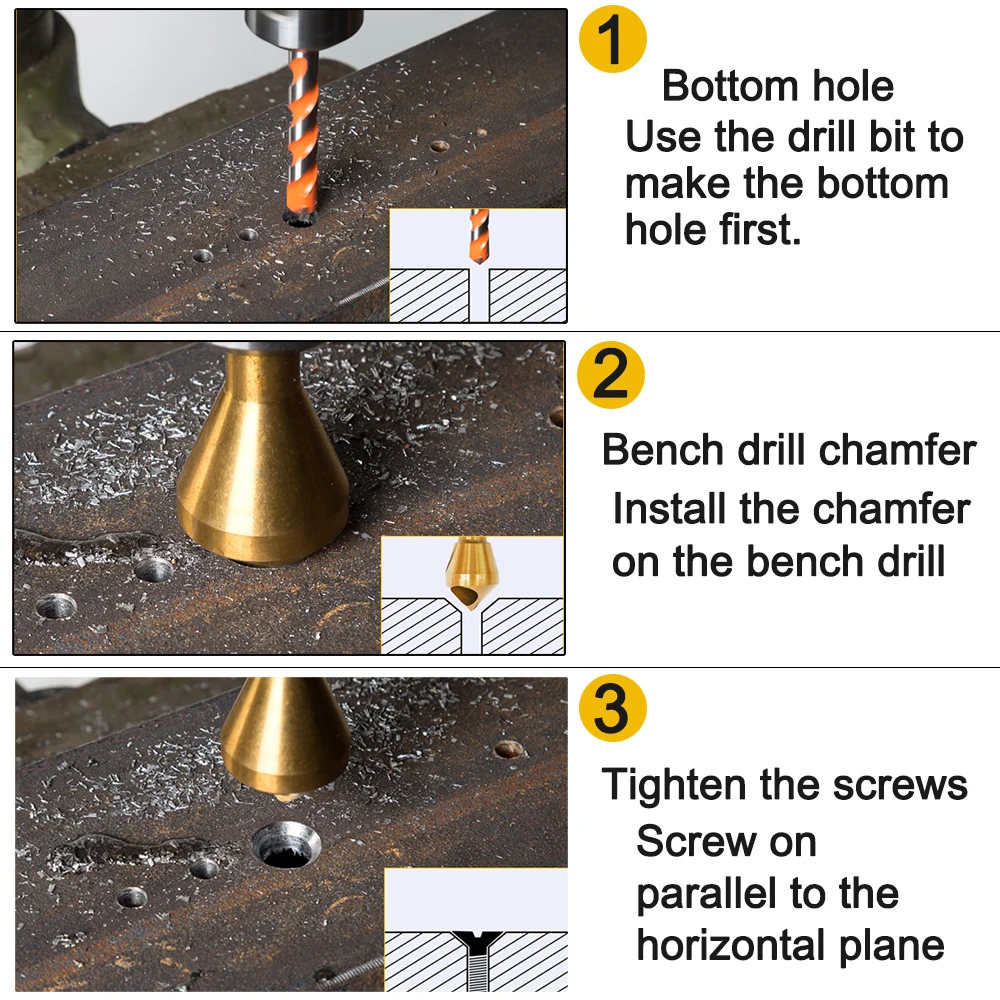 1

Bottom hole
Use the drill bit to make the bottom hole first.

2

Bench drill chamfer
Install the chamfer on the bench drill

3

Tighten the screws
Screw on parallel to the horizontal plane