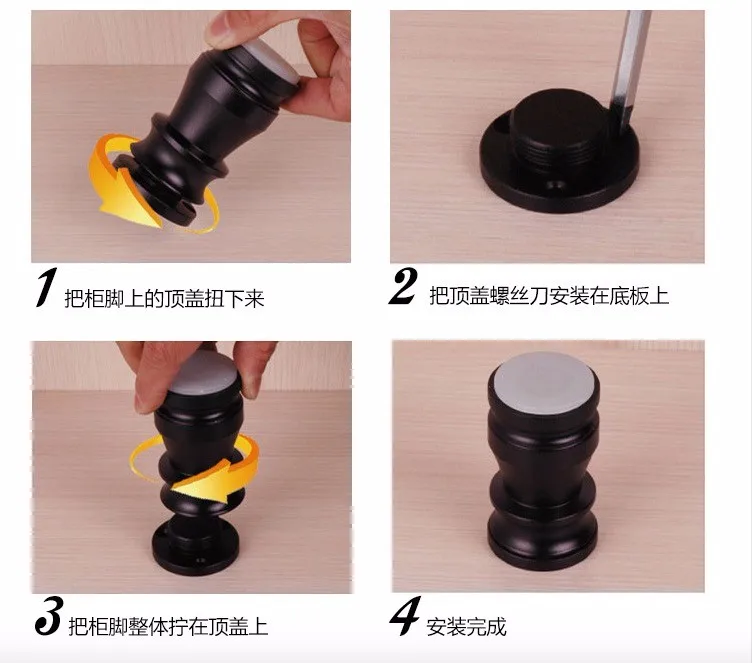 1 把柜脚上的顶盖扭下来

2 把顶盖螺丝刀安装在底板上

3 把柜脚整体拧在顶盖上

4 安装完成