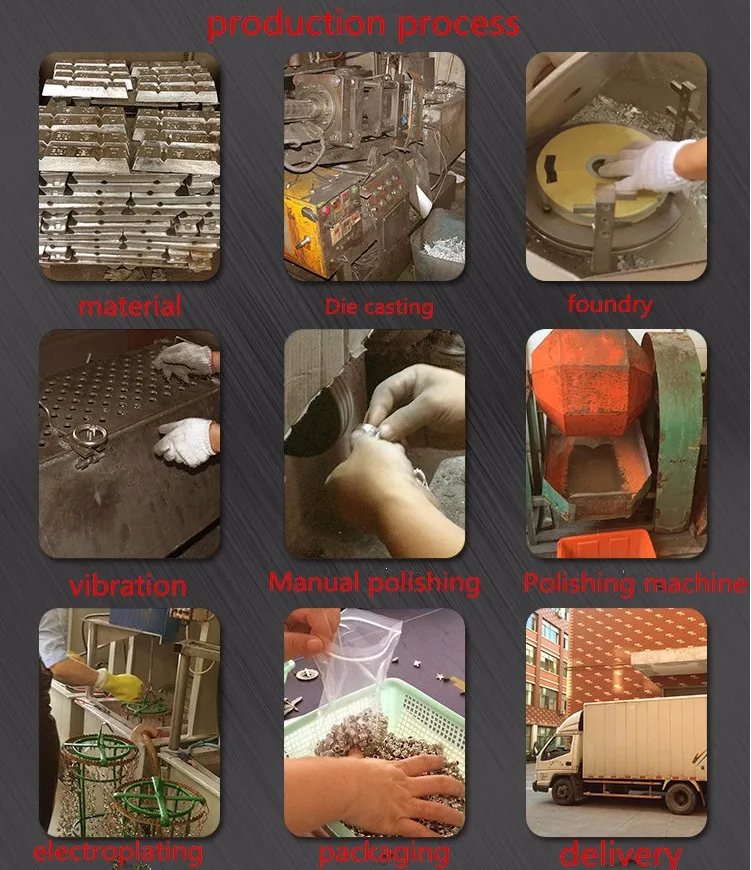 production process

material

Die casting

foundry

vibration

Manual polishing

Polishing machine

electroplating

packaging

delivery