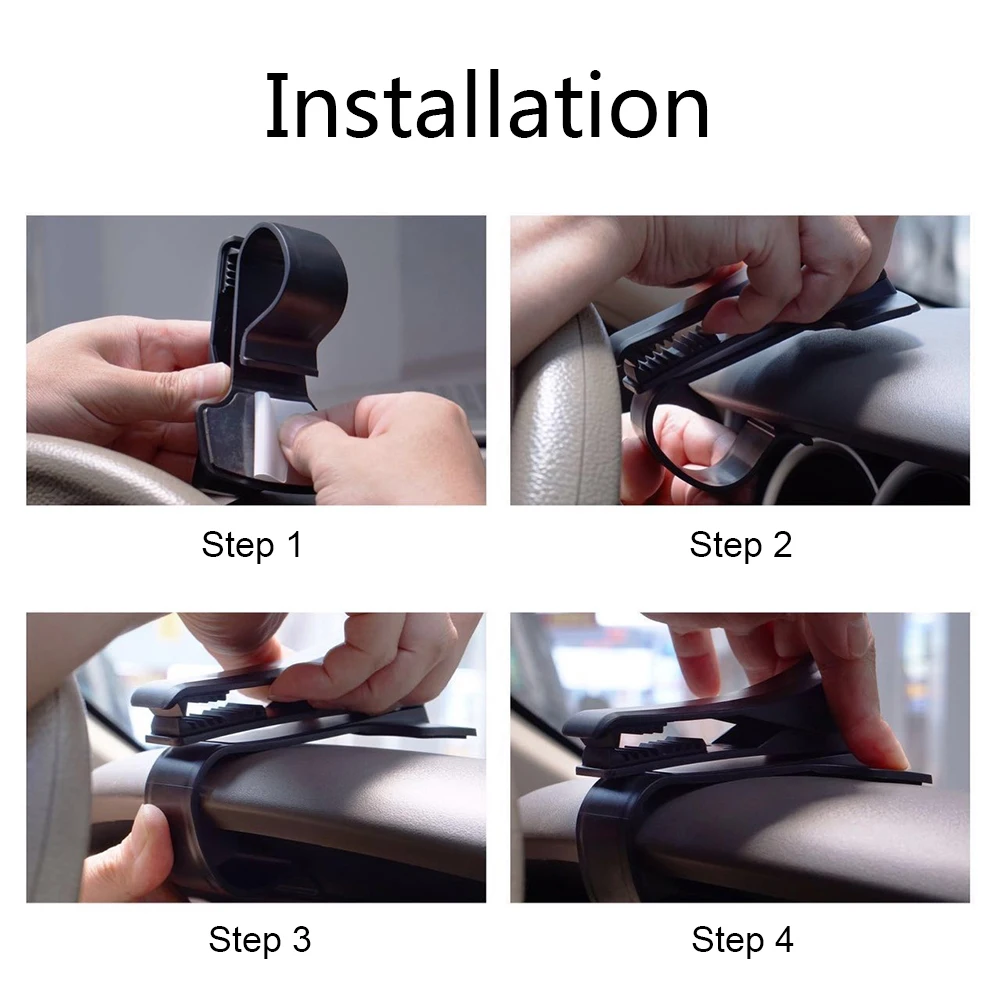 Installation

Step 1

Step 2

Step 3

Step 4