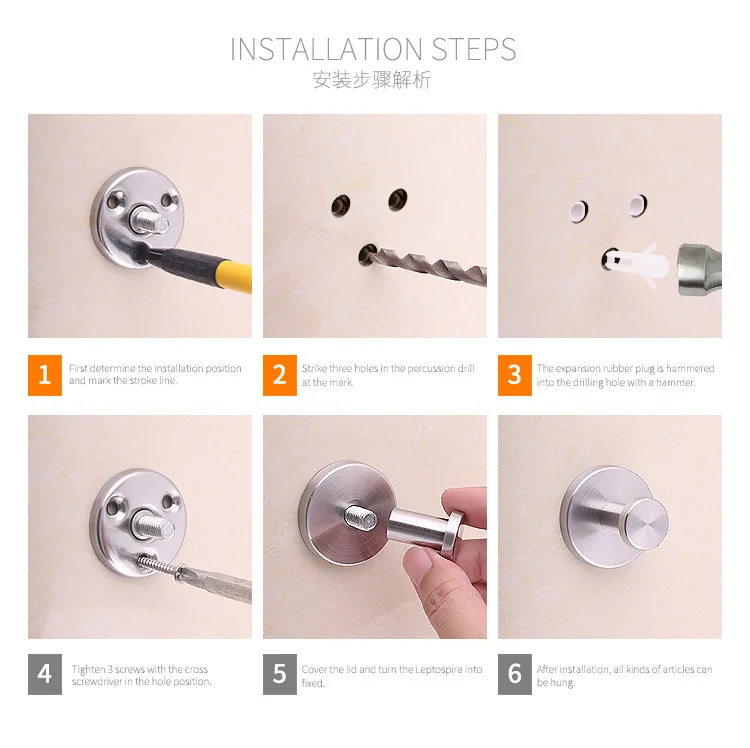 INSTALLATION STEPS
安装步骤解析

1 First determine the installation position and mark the stroke line.

2 Strike three holes in the percussion drill at the mark.

3 The expansion rubber plug is hammered into the drilling hole with a hammer.

4 Tighten 3 screws with the cross screwdriver in the hole position.

5 Cover the lid and turn the Leptospira into fixed.

6 After installation, all kinds of articles can be hung.