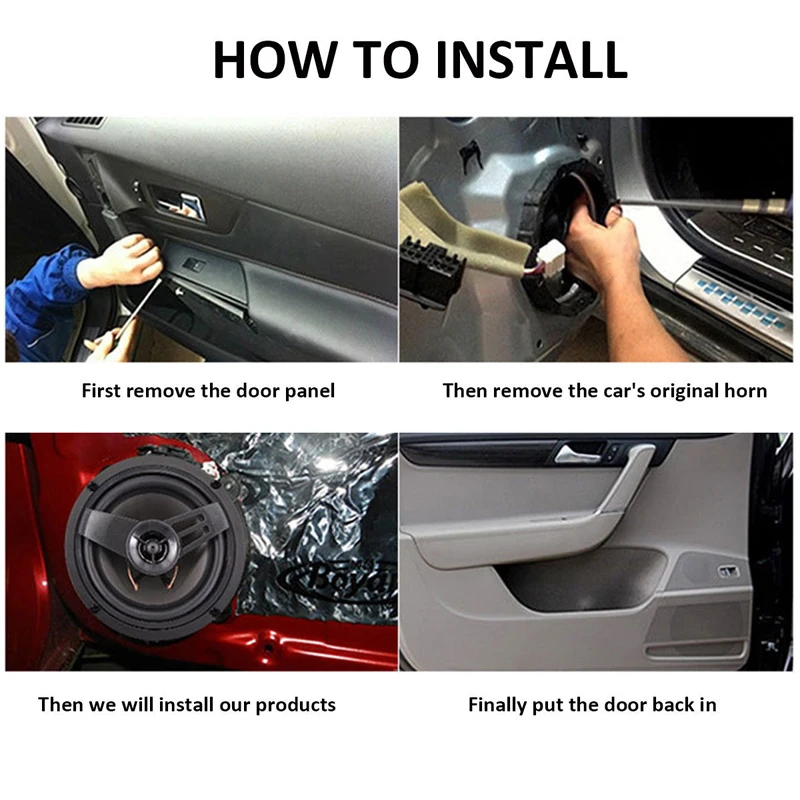 HOW TO INSTALL

First remove the door panel

Then remove the car's original horn

Boya

Then we will install our products

Finally put the door back in