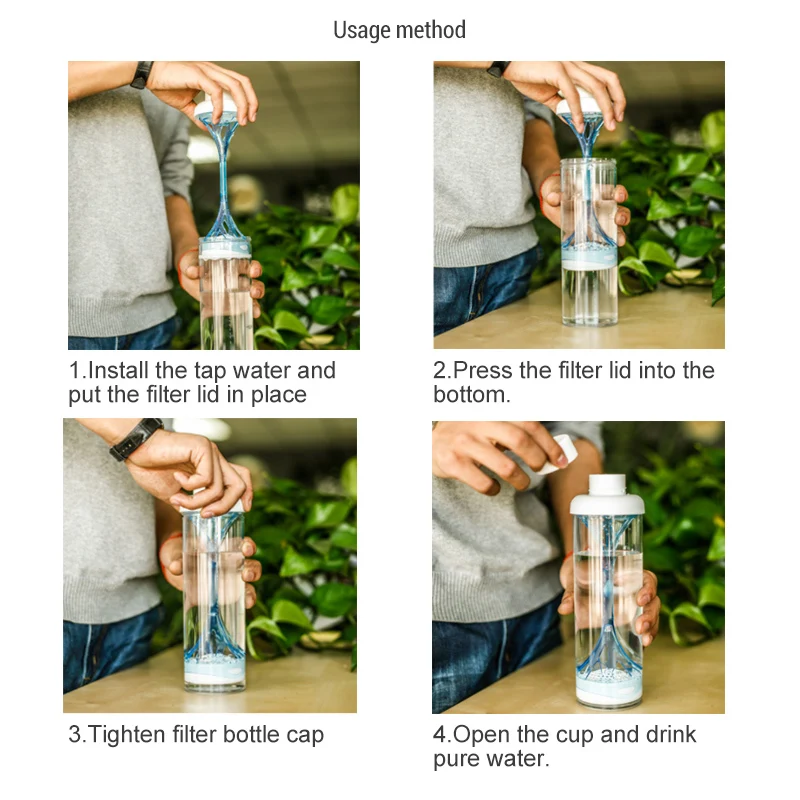 Usage method

1.Install the tap water and put the filter lid in place

2.Press the filter lid into the bottom.

3.Tighten filter bottle cap

4.Open the cup and drink pure water.