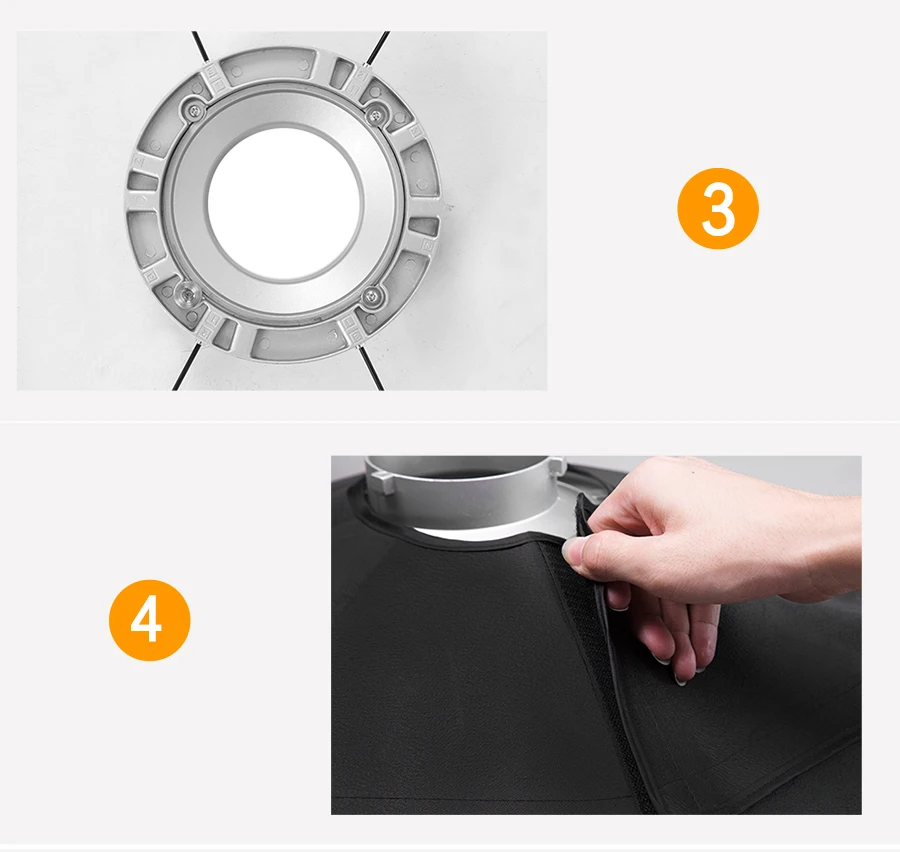 3

4