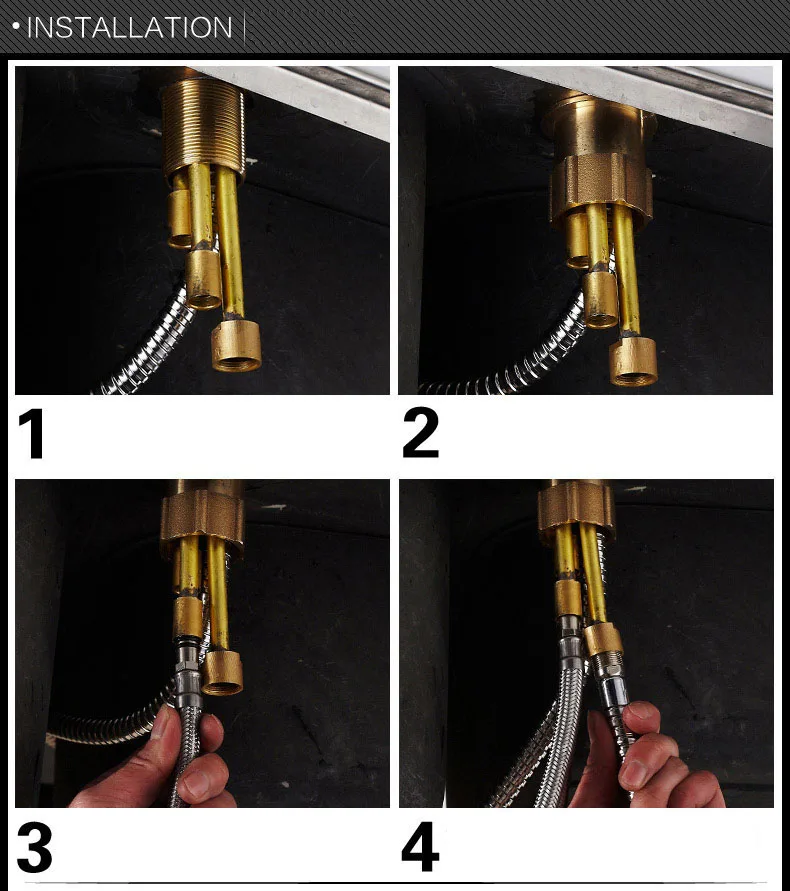 • INSTALLATION

1

2

3

4