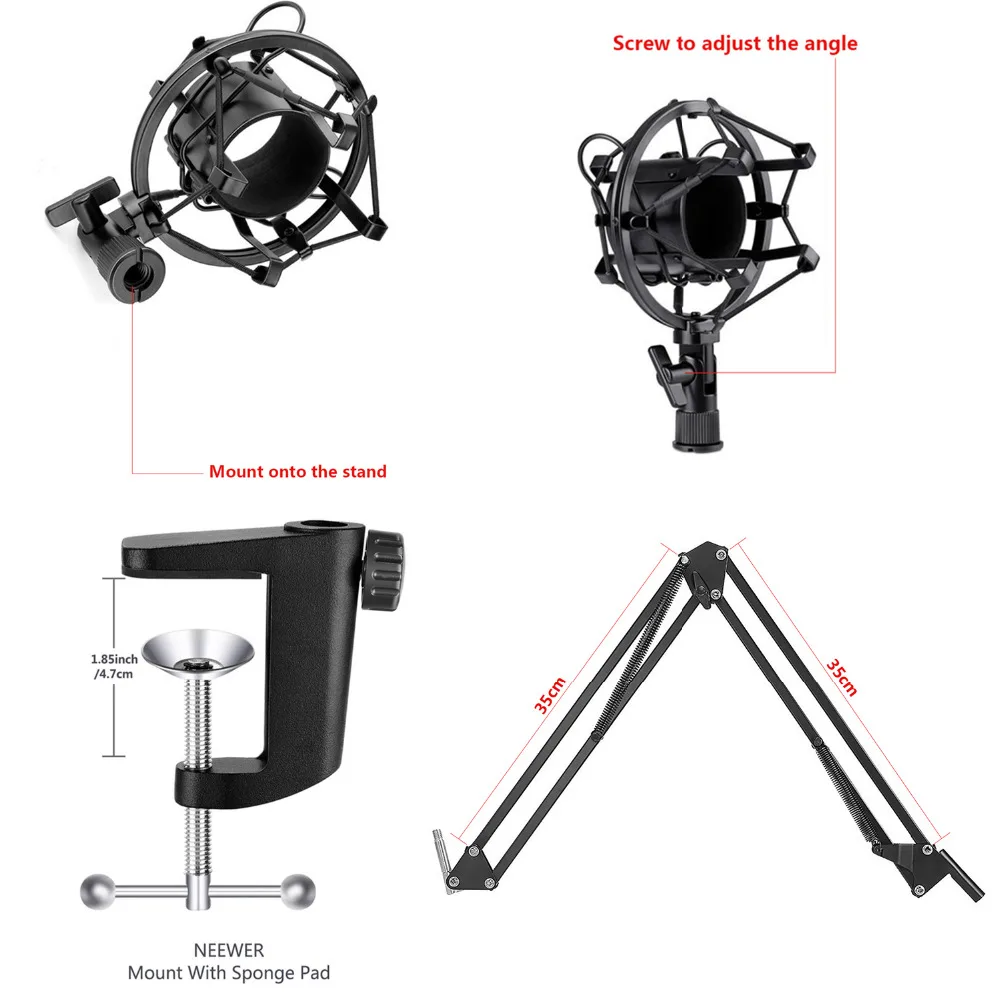 Screw to adjust the angle

Mount onto the stand

1.85inch /4.7cm

35cm

35cm

NEEWER
Mount With Sponge Pad