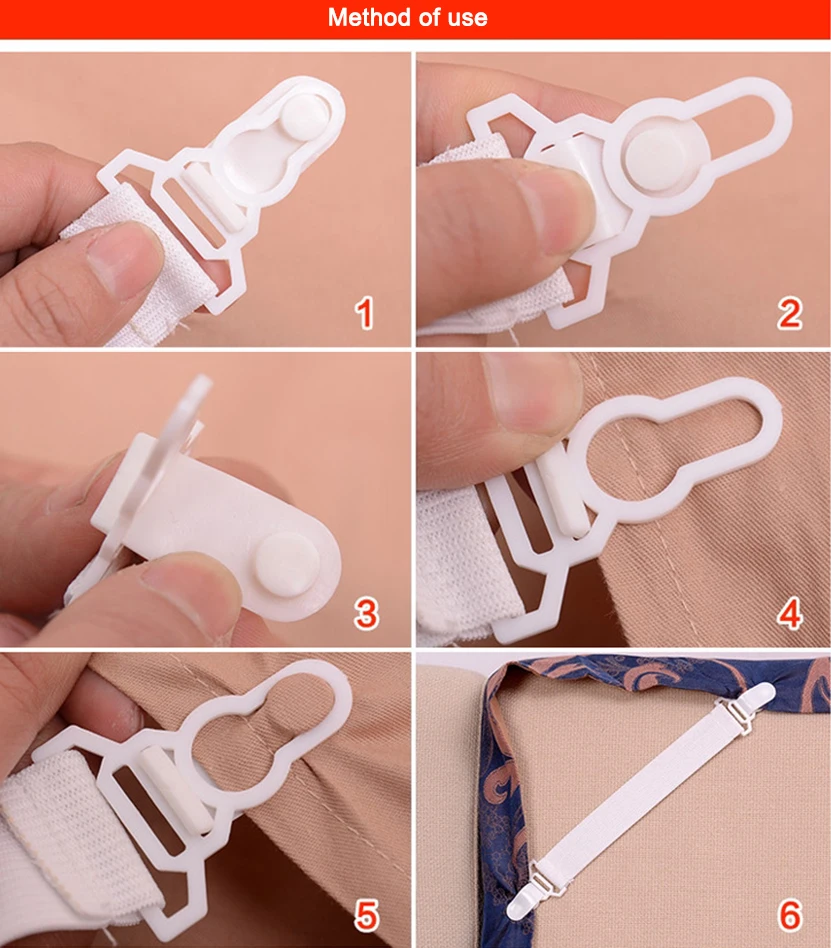 Method of use

1

2

3

4

5

6