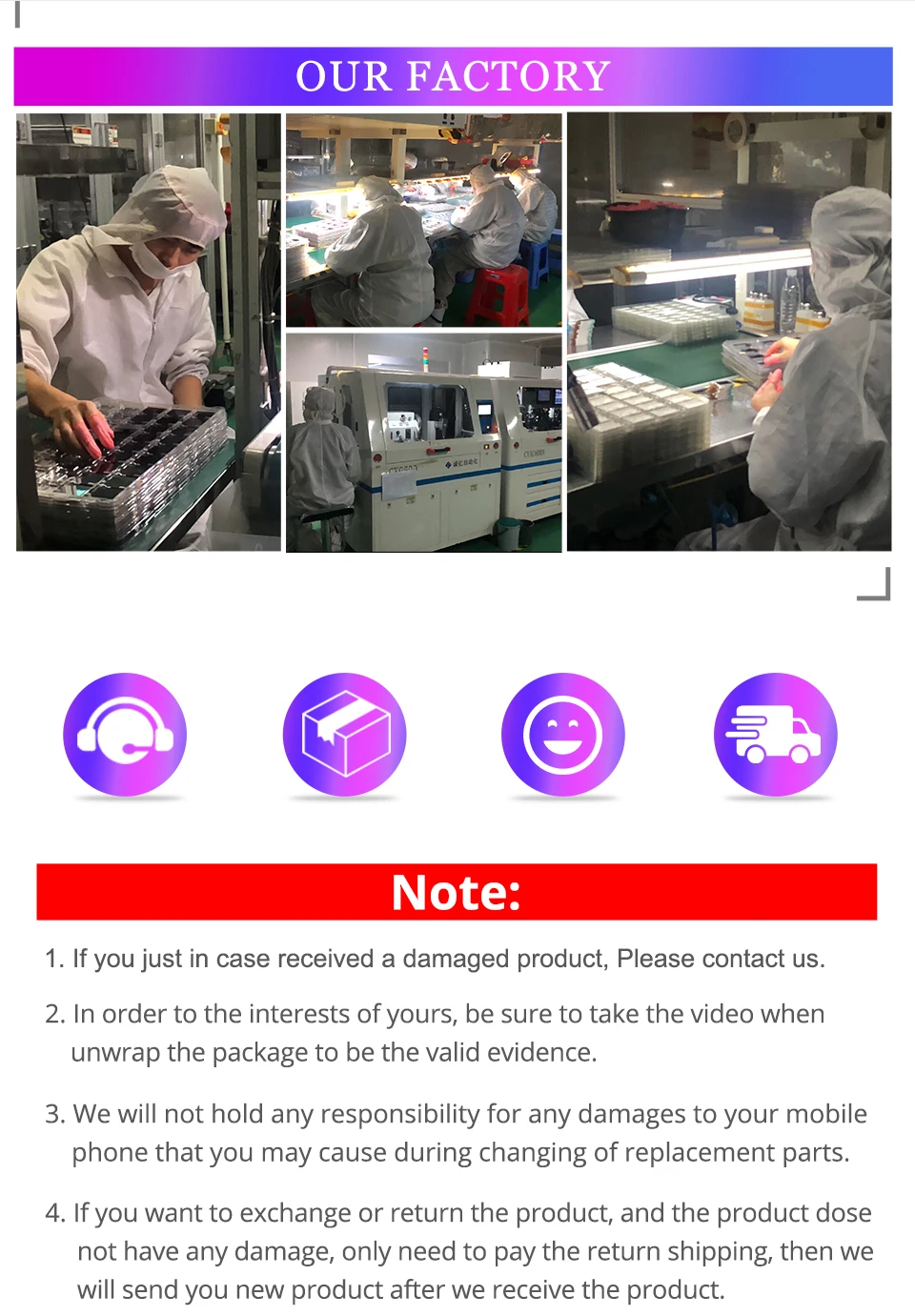 OUR FACTORY

Note:

1. If you just in case received a damaged product, Please contact us.

2. In order to the interests of yours, be sure to take the video when unwrap the package to be the valid evidence.

3. We will not hold any responsibility for any damages to your mobile phone that you may cause during changing of replacement parts.

4. If you want to exchange or return the product, and the product dose not have any damage, only need to pay the return shipping, then we will send you new product after we receive the product.