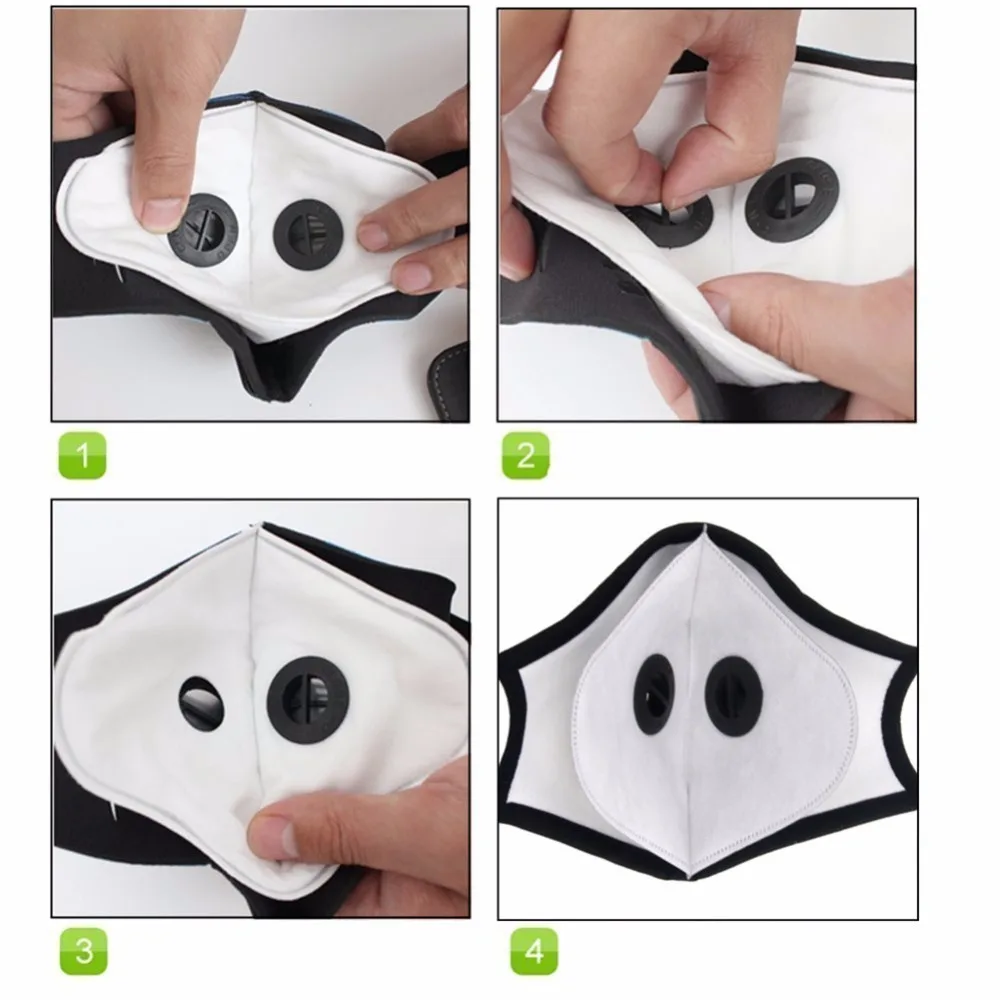 1

2

3

4