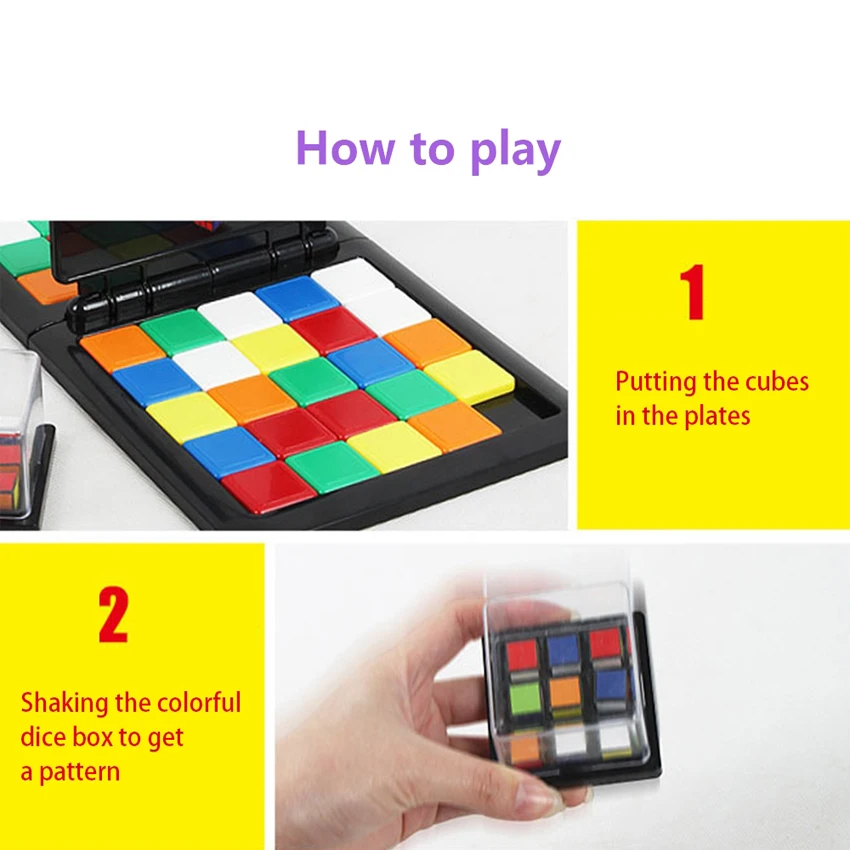 How to play

1

Putting the cubes in the plates

2

Shaking the colorful dice box to get a pattern