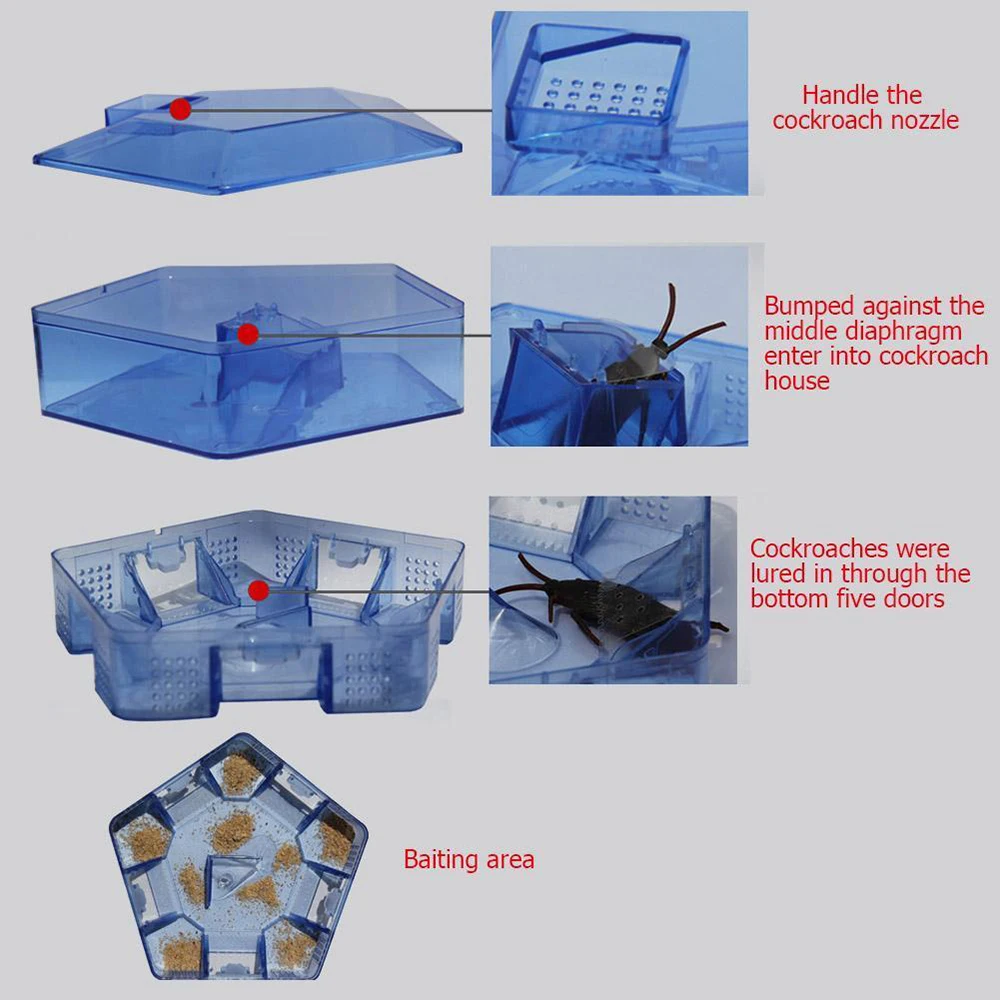 Handle the cockroach nozzle

Bumped against the middle diaphragm enter into cockroach house

Cockroaches were lured in through the bottom five doors

Baiting area