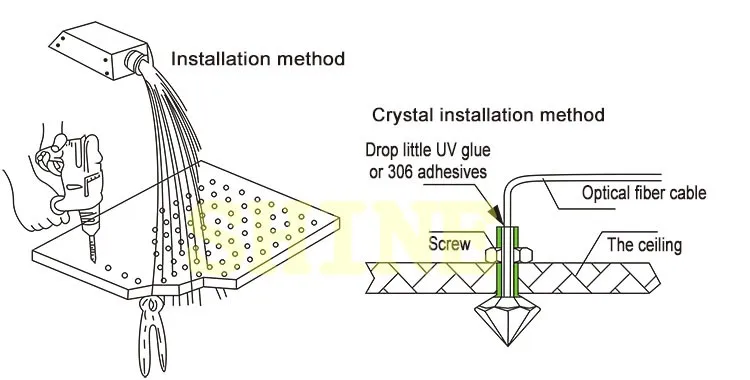 Installation method

Crystal installation method

Drop little UV glue or 306 adhesives

Optical fiber cable

Screw

The ceiling

SHINE