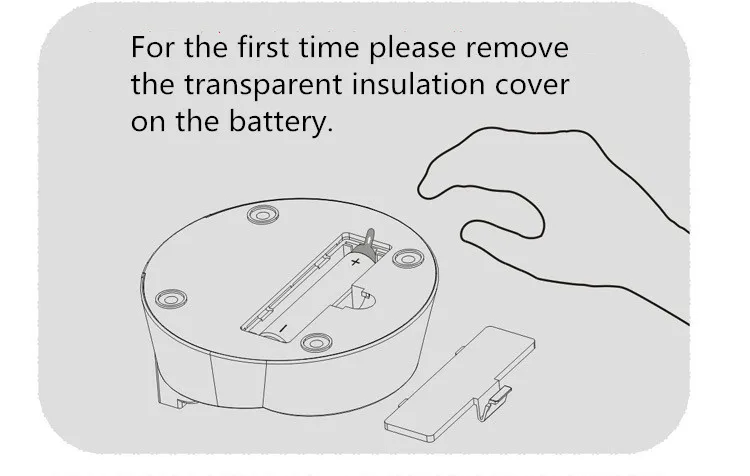 For the first time please remove the transparent insulation cover on the battery.

+

−