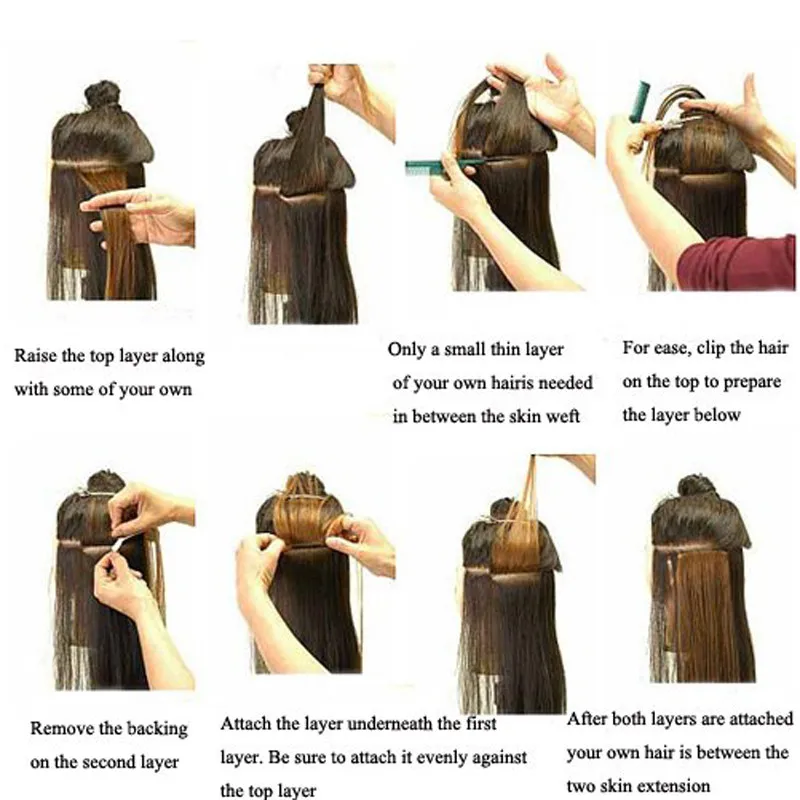 Raise the top layer along with some of your own

Only a small thin layer of your own hairis needed in between the skin weft

For ease, clip the hair on the top to prepare the layer below

Remove the backing on the second layer

Attach the layer underneath the first layer. Be sure to attach it evenly against the top layer

After both layers are attached your own hair is between the two skin extension