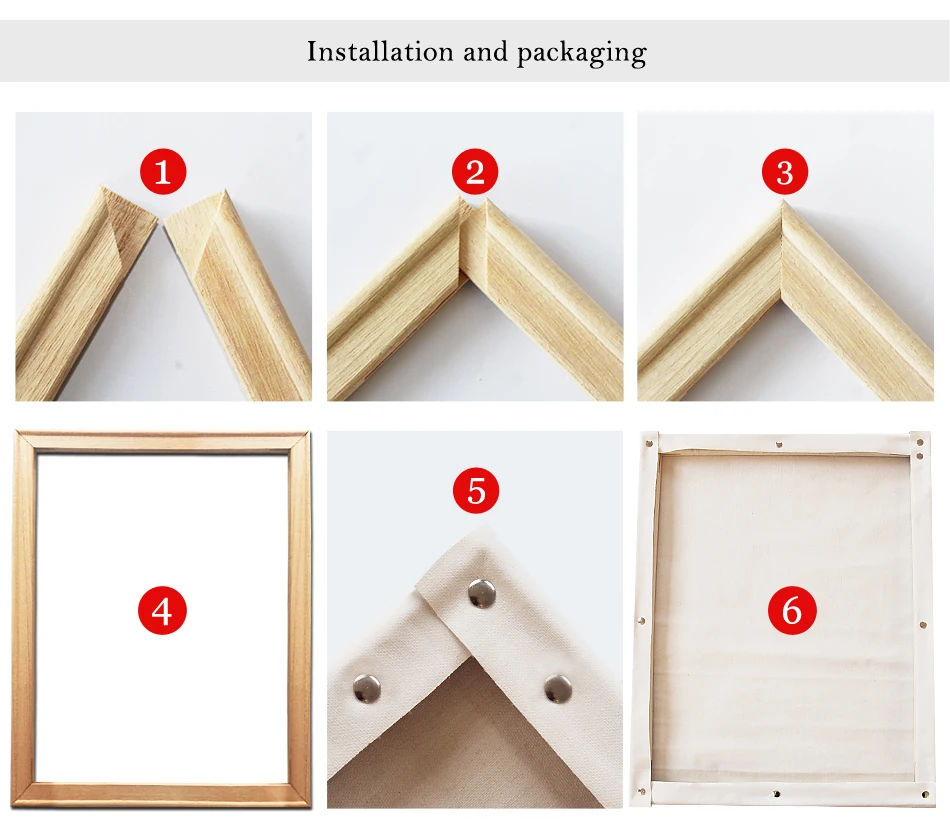 Installation and packaging

1

2

3

4

5

6