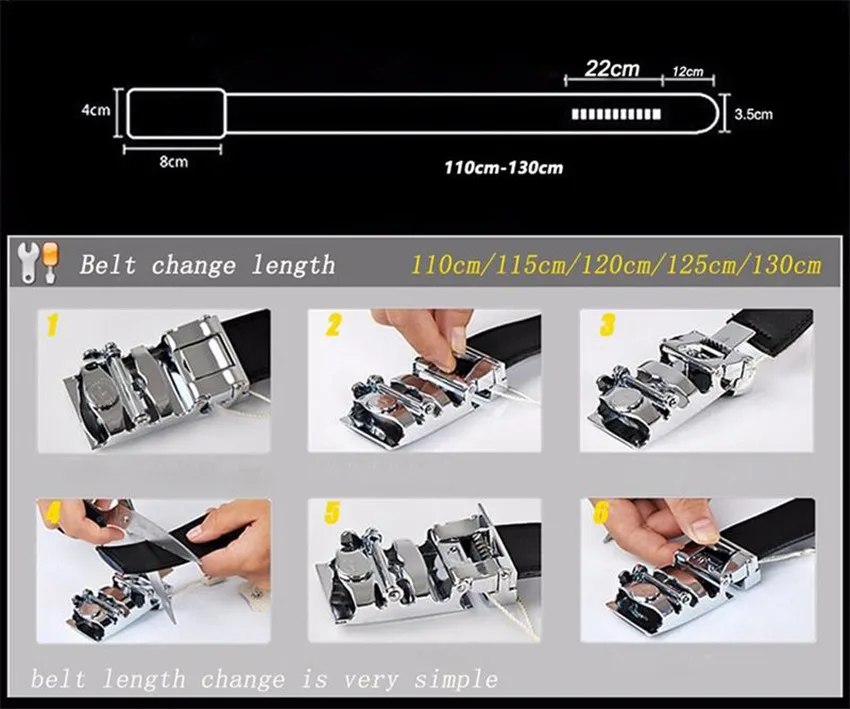 22cm
12cm
4cm
3.5cm
8cm
110cm-130cm

Belt change length 110cm/115cm/120cm/125cm/130cm

1
2
3
4
5
6

belt length change is very simple