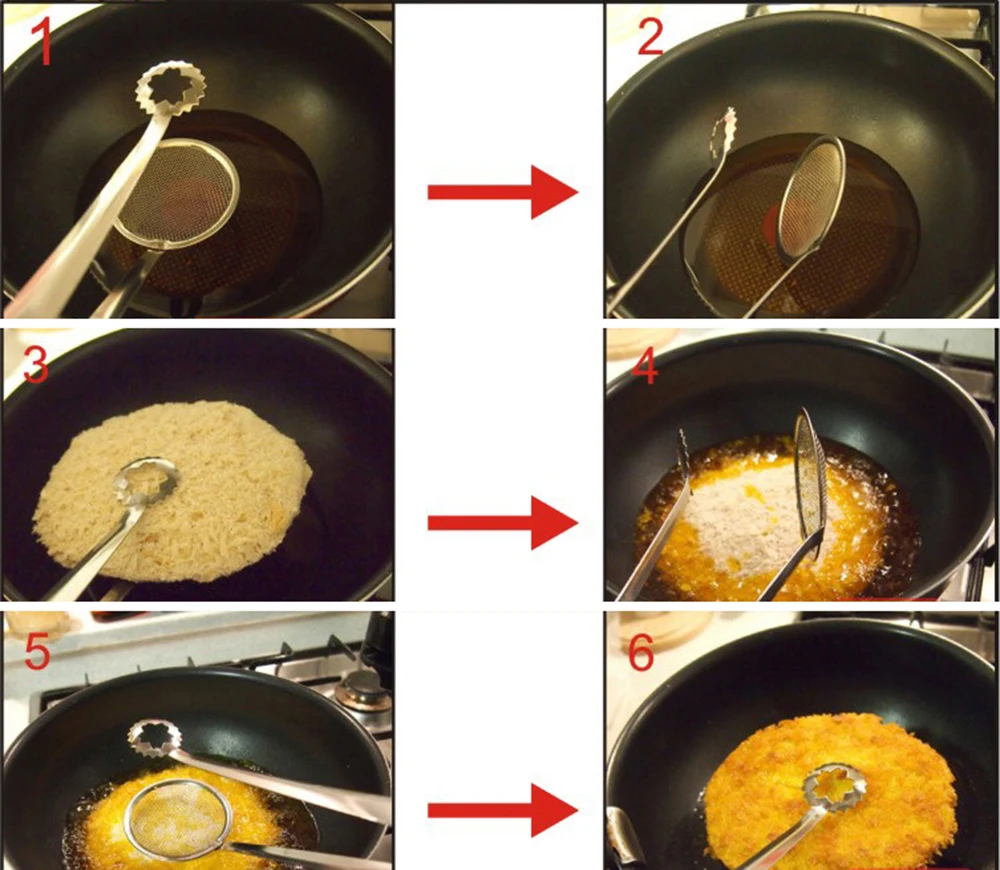 1

2

3

4

5

6