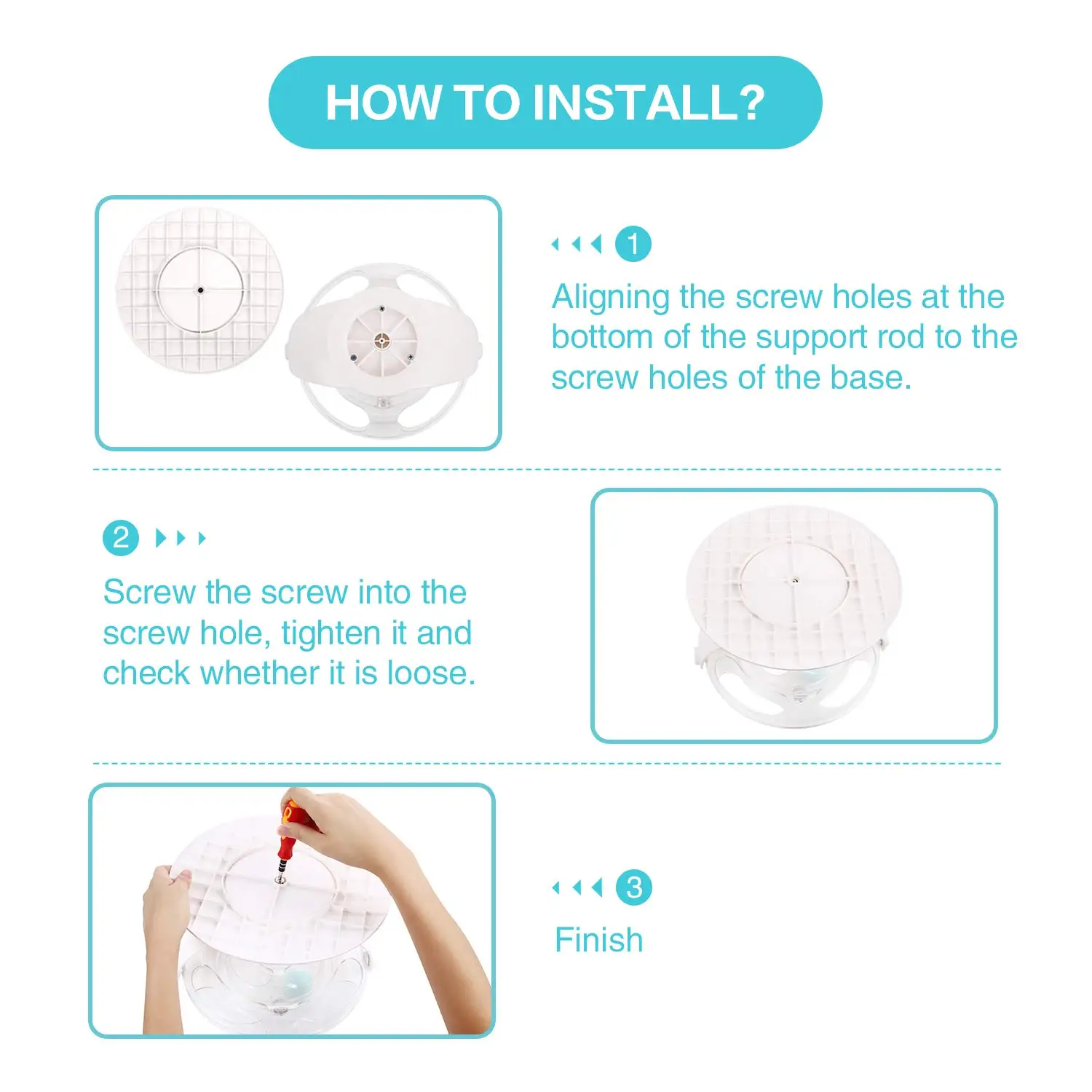 HOW TO INSTALL?

1

Aligning the screw holes at the bottom of the support rod to the screw holes of the base.

2

Screw the screw into the screw hole, tighten it and check whether it is loose.

3

Finish