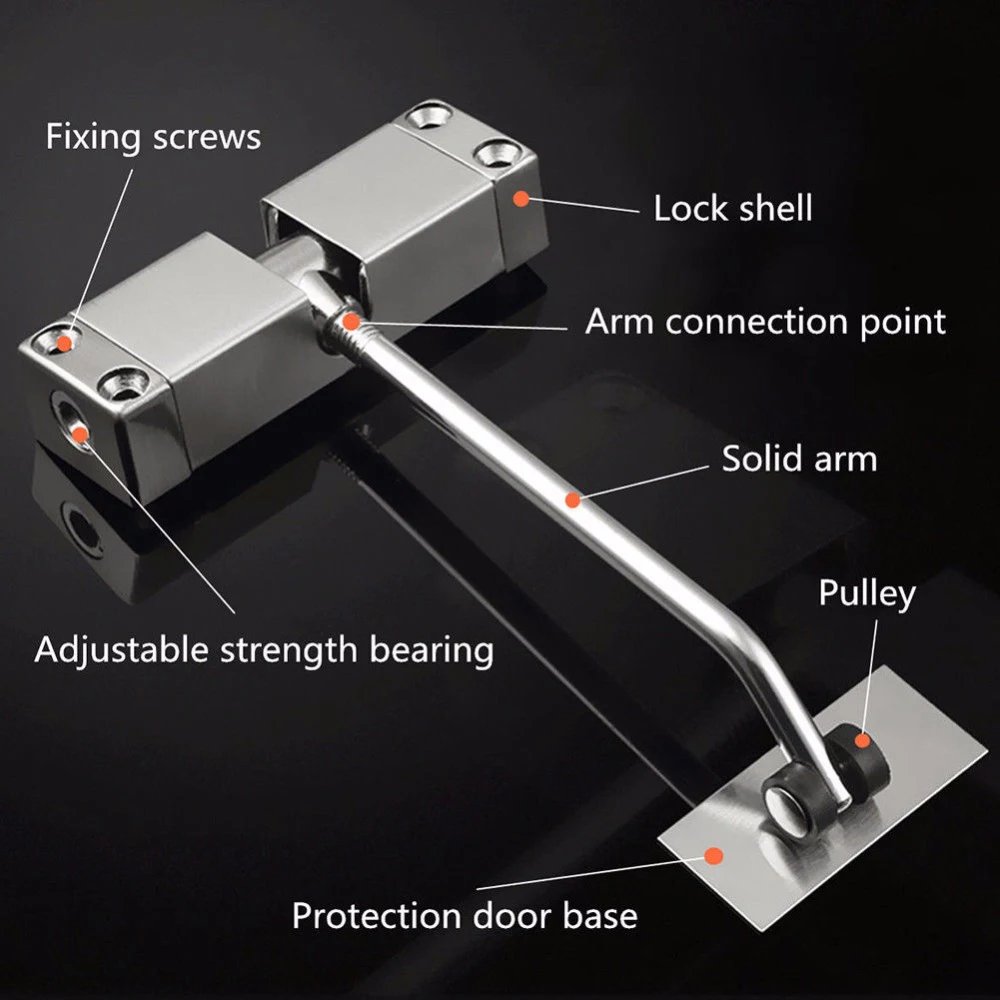 Fixing screws

Lock shell

Arm connection point

Solid arm

Pulley

Adjustable strength bearing

Protection door base