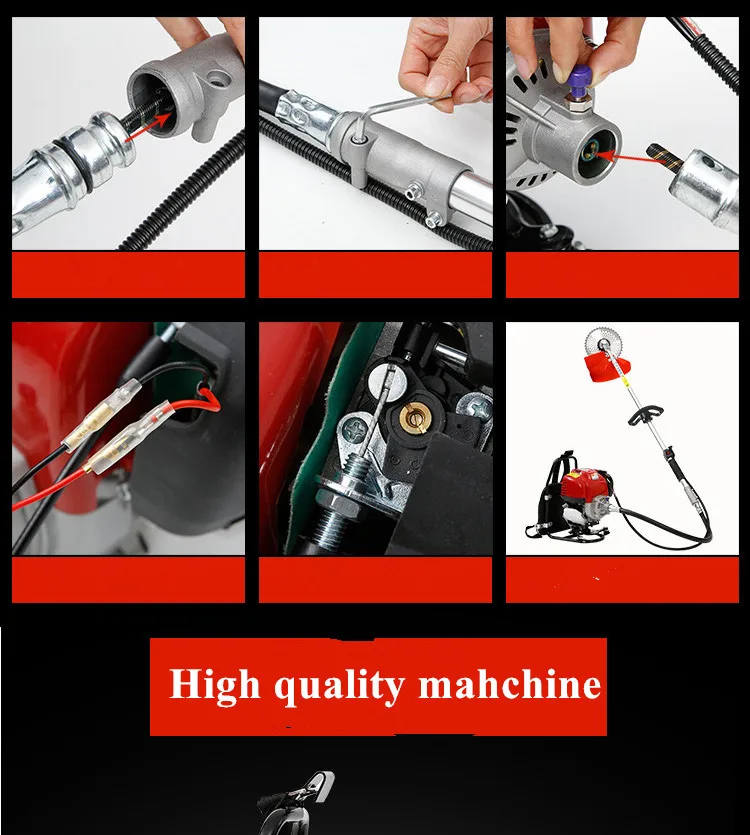 High quality mahchine