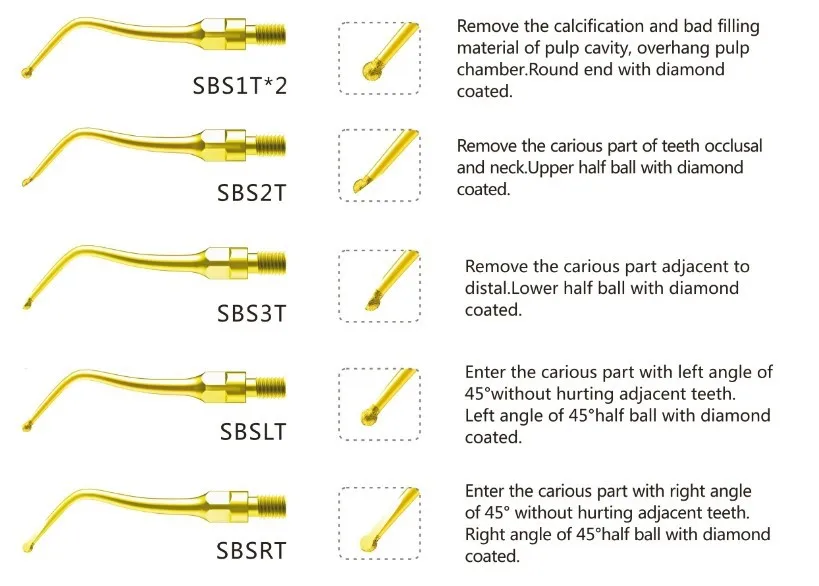 SBS1T*2

Remove the calcification and bad filling material of pulp cavity, overhang pulp chamber.Round end with diamond coated.

SBS2T

Remove the carious part of teeth occlusal and neck.Upper half ball with diamond coated.

SBS3T

Remove the carious part adjacent to distal.Lower half ball with diamond coated.

SBSLT

Enter the carious part with left angle of 45°without hurting adjacent teeth. Left angle of 45°half ball with diamond coated.

SBSRT

Enter the carious part with right angle of 45° without hurting adjacent teeth. Right angle of 45°half ball with diamond coated.