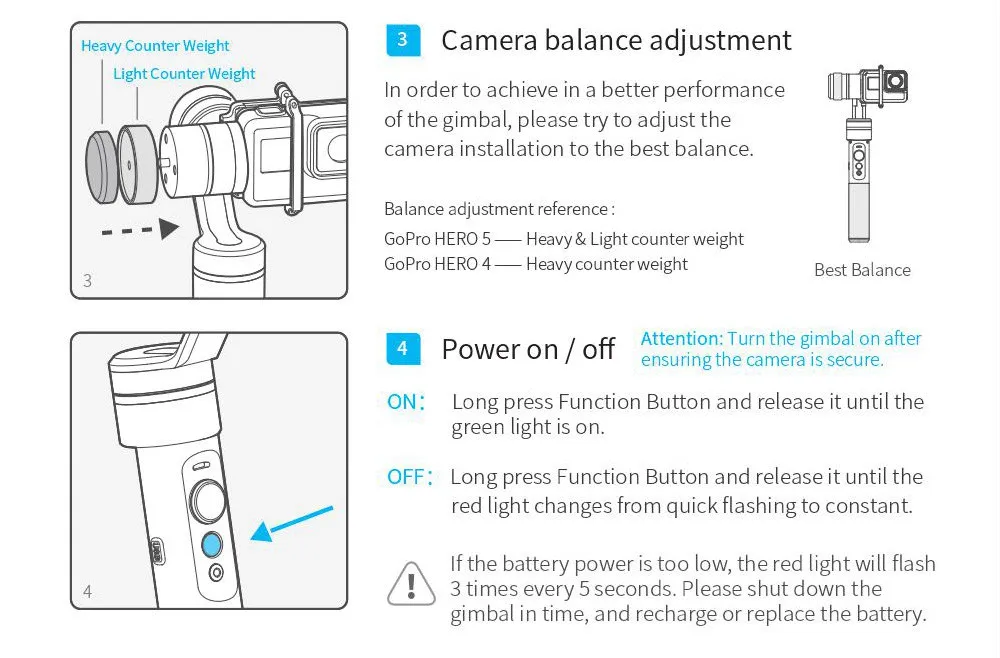 Heavy Counter Weight

Light Counter Weight

3

3 Camera balance adjustment

In order to achieve in a better performance of the gimbal, please try to adjust the camera installation to the best balance.

Balance adjustment reference :

GoPro HERO 5 —— Heavy & Light counter weight
GoPro HERO 4 —— Heavy counter weight

Best Balance

4

4 Power on / off

Attention: Turn the gimbal on after ensuring the camera is secure.

ON: Long press Function Button and release it until the green light is on.

OFF: Long press Function Button and release it until the red light changes from quick flashing to constant.

If the battery power is too low, the red light will flash 3 times every 5 seconds. Please shut down the gimbal in time, and recharge or replace the battery.