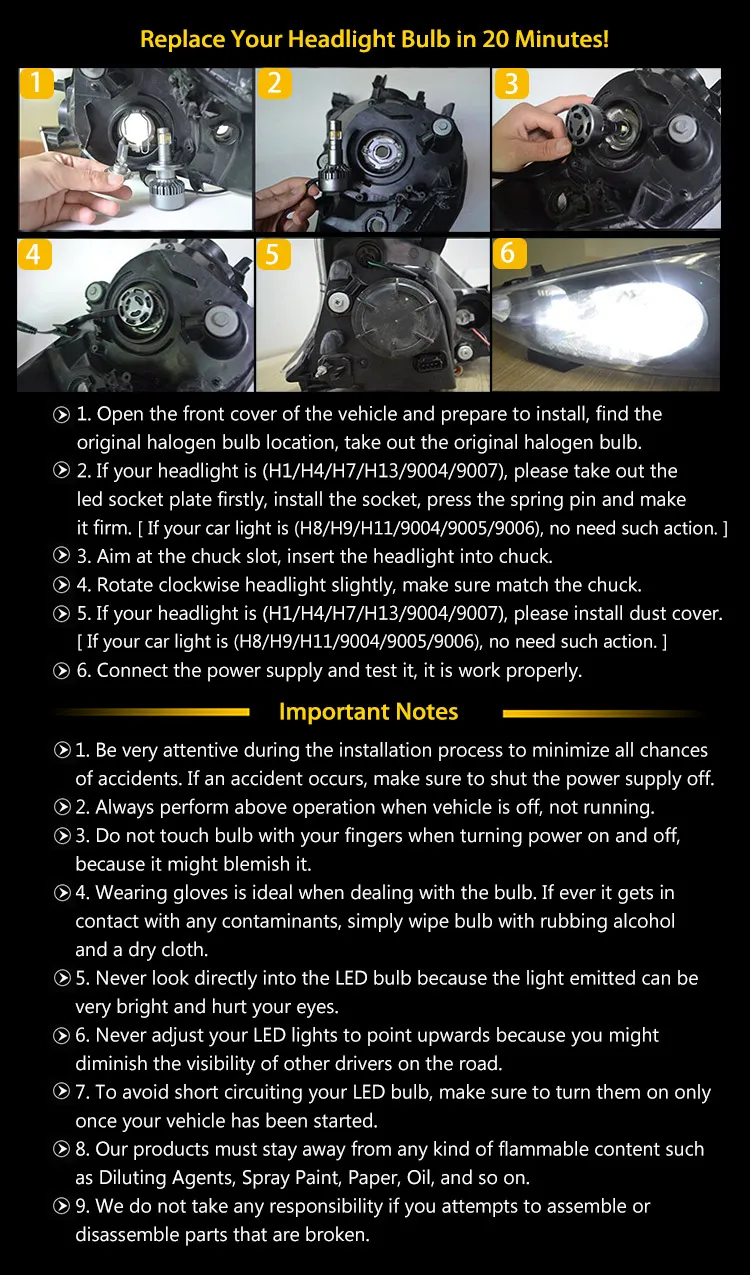 Replace Your Headlight Bulb in 20 Minutes!

1

2

3

4

5

6

1. Open the front cover of the vehicle and prepare to install, find the original halogen bulb location, take out the original halogen bulb.

2. If your headlight is (H1/H4/H7/H13/9004/9007), please take out the led socket plate firstly, install the socket, press the spring pin and make it firm. [ If your car light is (H8/H9/H11/9004/9005/9006), no need such action. ]

3. Aim at the chuck slot, insert the headlight into chuck.

4. Rotate clockwise headlight slightly, make sure match the chuck.

5. If your headlight is (H1/H4/H7/H13/9004/9007), please install dust cover. [ If your car light is (H8/H9/H11/9004/9005/9006), no need such action. ]

6. Connect the power supply and test it, it is work properly.

Important Notes

1. Be very attentive during the installation process to minimize all chances of accidents. If an accident occurs, make sure to shut the power supply off.

2. Always perform above operation when vehicle is off, not running.

3. Do not touch bulb with your fingers when turning power on and off, because it might blemish it.

4. Wearing gloves is ideal when dealing with the bulb. If ever it gets in contact with any contaminants, simply wipe bulb with rubbing alcohol and a dry cloth.

5. Never look directly into the LED bulb because the light emitted can be very bright and hurt your eyes.

6. Never adjust your LED lights to point upwards because you might diminish the visibility of other drivers on the road.

7. To avoid short circuiting your LED bulb, make sure to turn them on only once your vehicle has been started.

8. Our products must stay away from any kind of flammable content such as Diluting Agents, Spray Paint, Paper, Oil, and so on.

9. We do not take any responsibility if you attempts to assemble or disassemble parts that are broken.