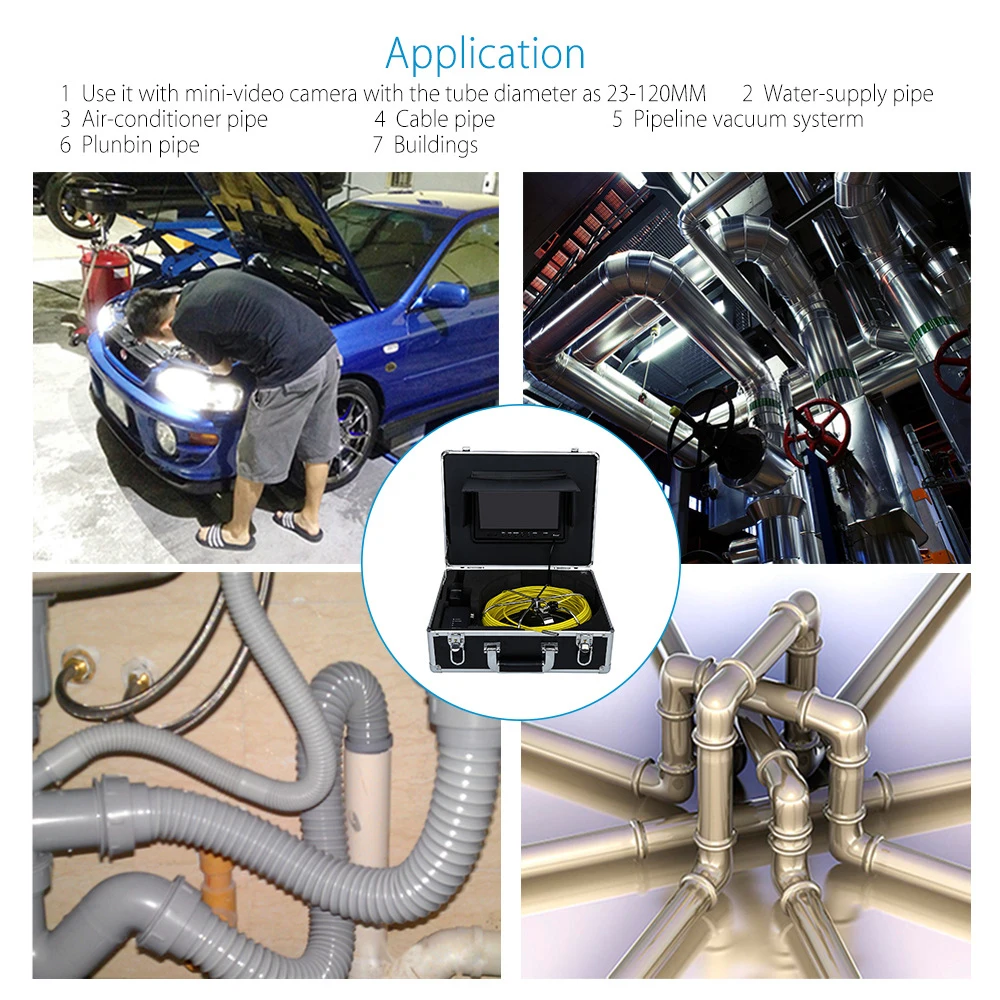 Application

1 Use it with mini-video camera with the tube diameter as 23-120MM 2 Water-supply pipe
3 Air-conditioner pipe 4 Cable pipe 5 Pipeline vacuum systerm
6 Plunbin pipe 7 Buildings