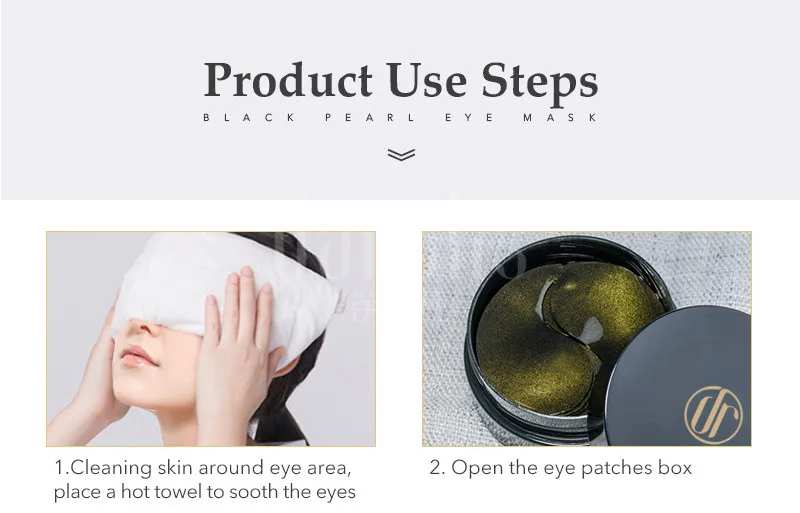 Product Use Steps

BLACK PEARL EYE MASK

1.Cleaning skin around eye area, place a hot towel to sooth the eyes

2. Open the eye patches box