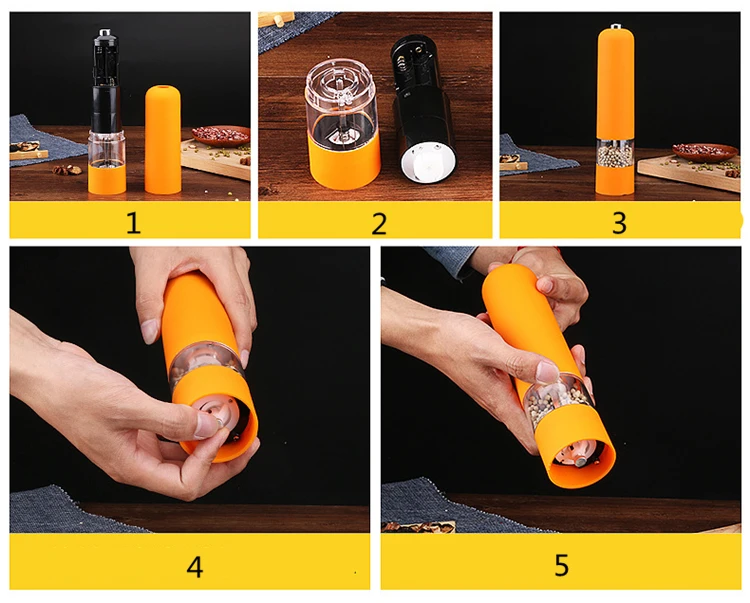 1

2

3

4

5