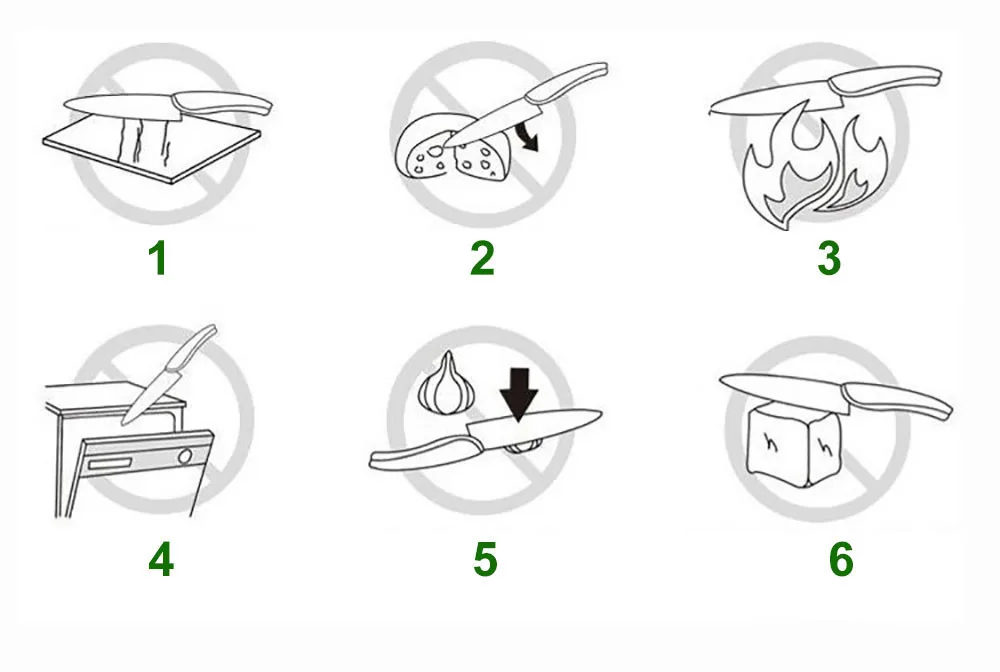 1

2

3

4

5

6