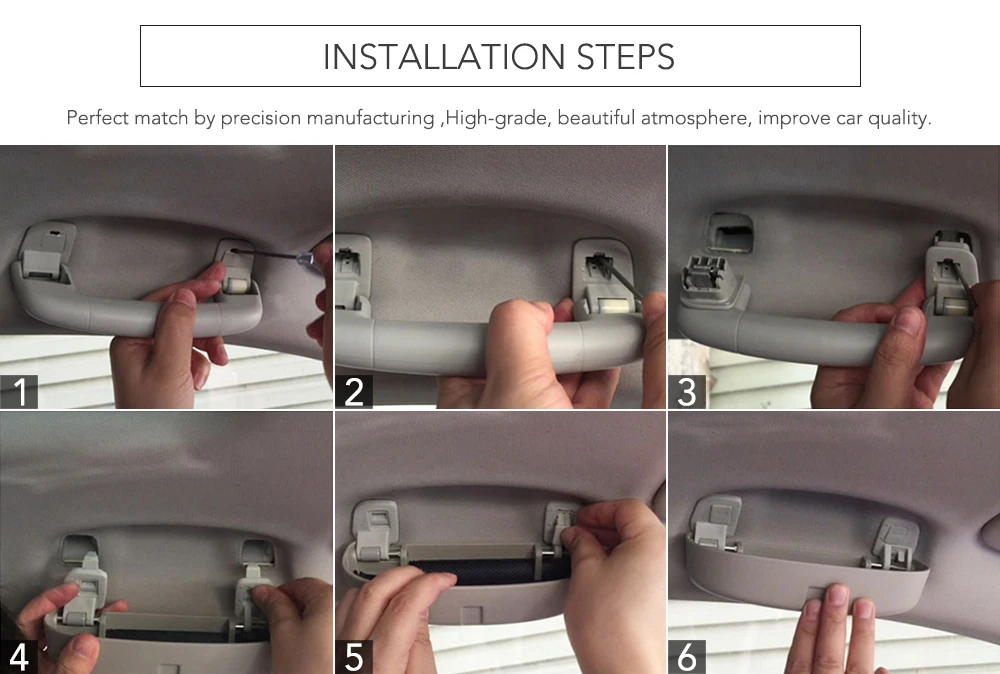 INSTALLATION STEPS

Perfect match by precision manufacturing ,High-grade, beautiful atmosphere, improve car quality.

1

2

3

4

5

6