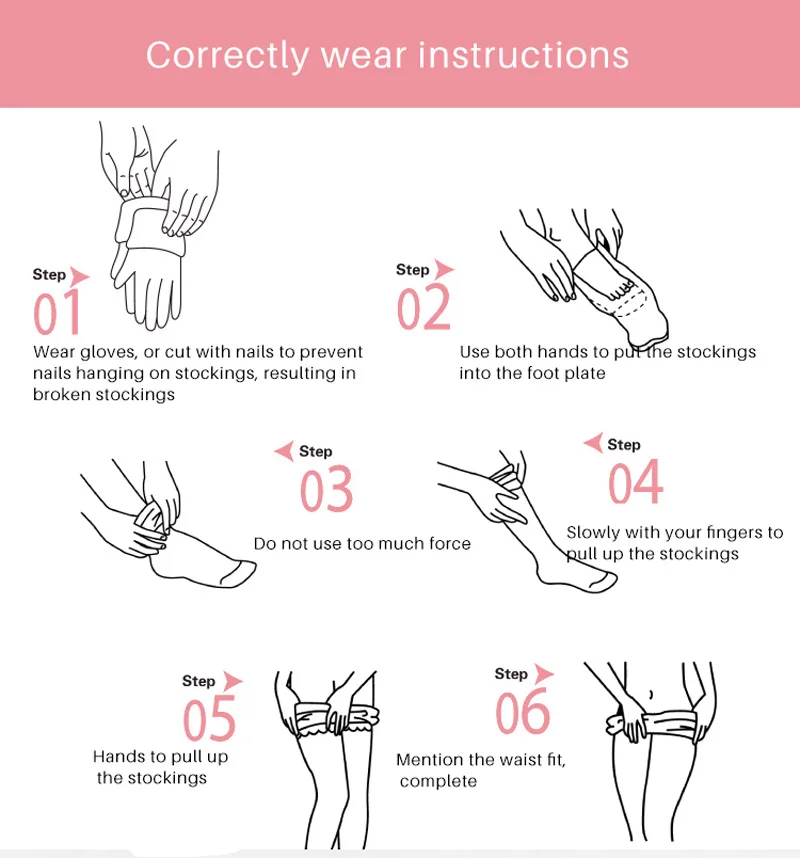 Correctly wear instructions

Step
01
Wear gloves, or cut with nails to prevent nails hanging on stockings, resulting in broken stockings

Step
02
Use both hands to put the stockings into the foot plate

Step
03
Do not use too much force

Step
04
Slowly with your fingers to pull up the stockings

Step
05
Hands to pull up the stockings

Step
06
Mention the waist fit, complete