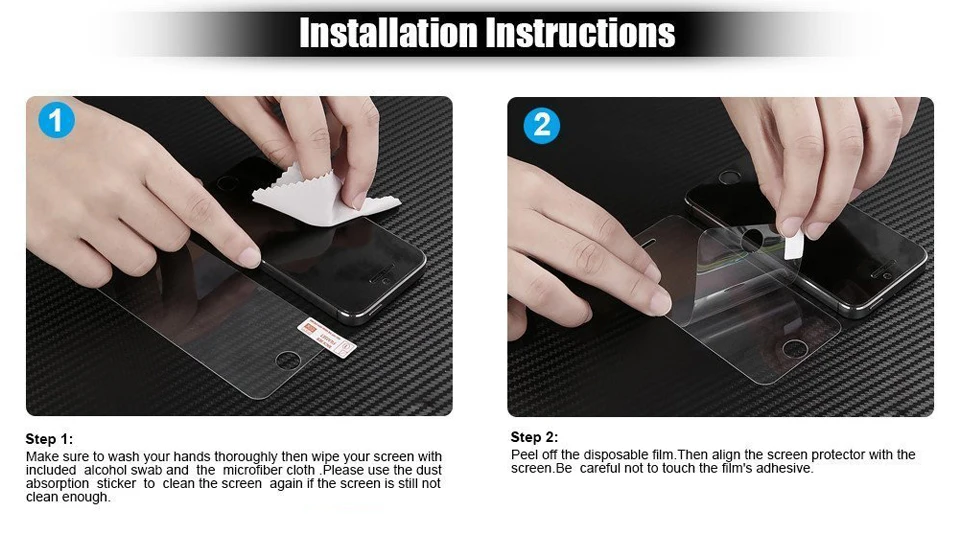 Installation Instructions

1

2

Step 1:
Make sure to wash your hands thoroughly then wipe your screen with included alcohol swab and the microfiber cloth .Please use the dust absorption sticker to clean the screen again if the screen is still not clean enough.

Step 2:
Peel off the disposable film.Then align the screen protector with the screen.Be careful not to touch the film's adhesive.